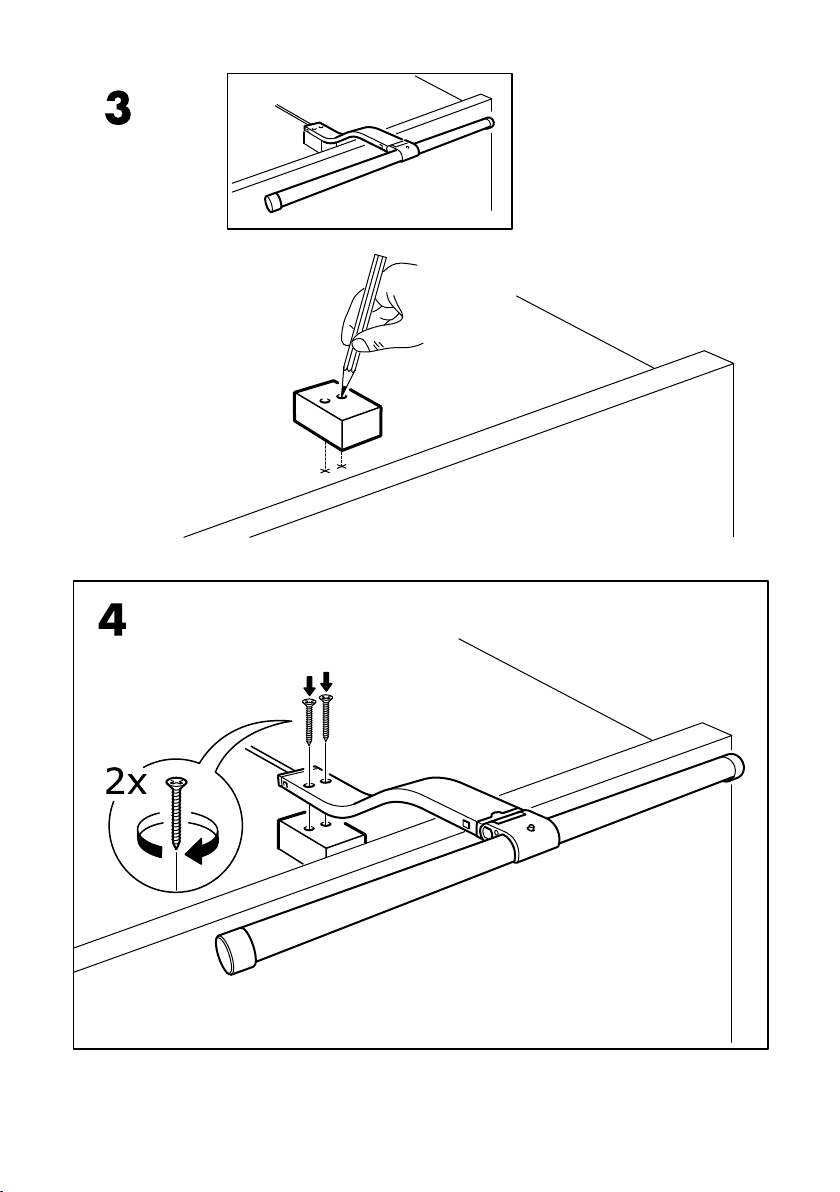 3

4

2x