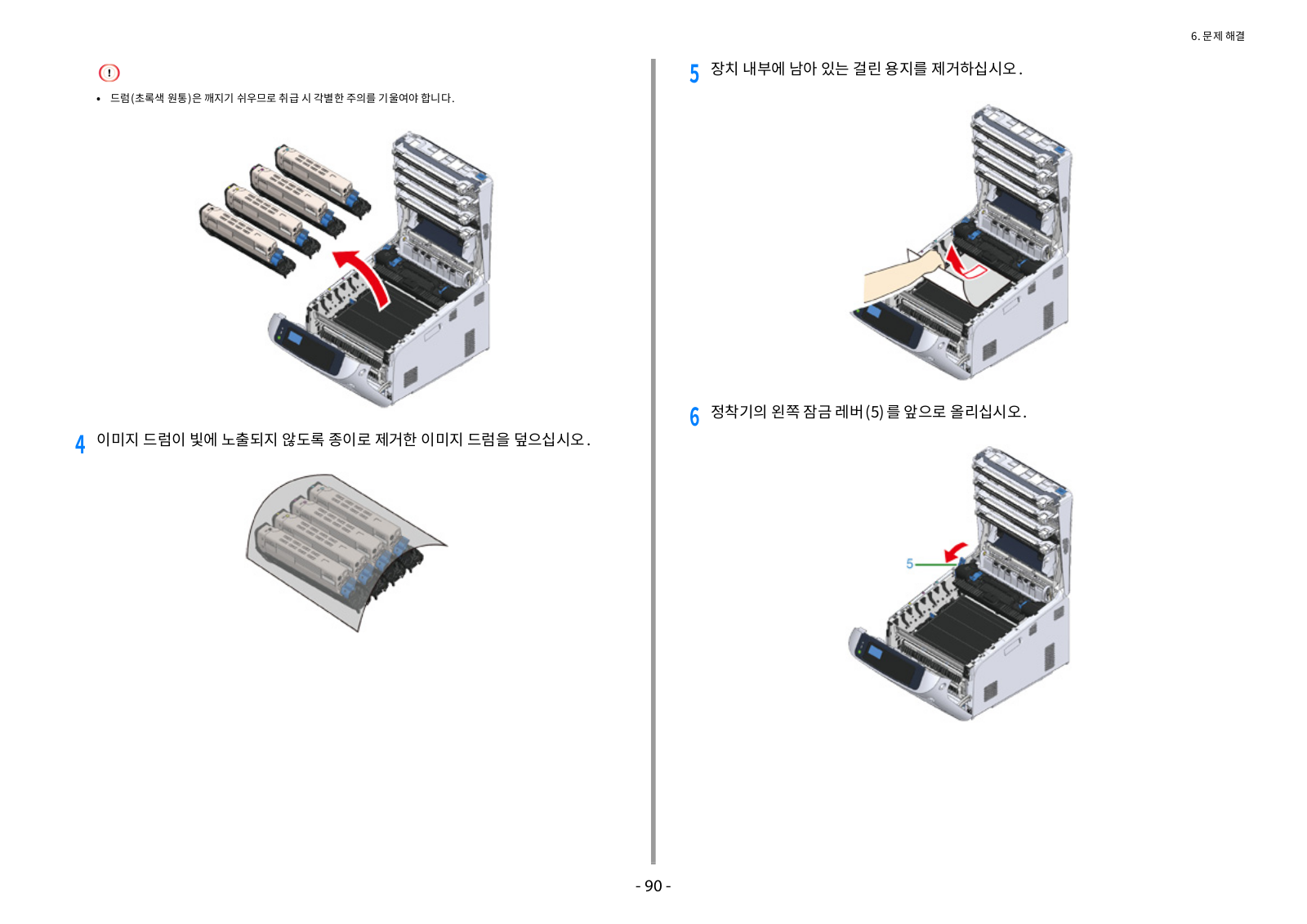 6. 문제 해결

• 드럼(초록색 원통)은 깨지기 쉬우므로 취급 시 각별한 주의를 기울여야 합니다.

4 이미지 드럼이 빛에 노출되지 않도록 종이로 제거한 이미지 드럼을 덮으십시오.

5 장치 내부에 남아 있는 걸린 용지를 제거하십시오.

6 정착기의 왼쪽 잠금 레버(5)를 앞으로 올리십시오.

5

- 90 -