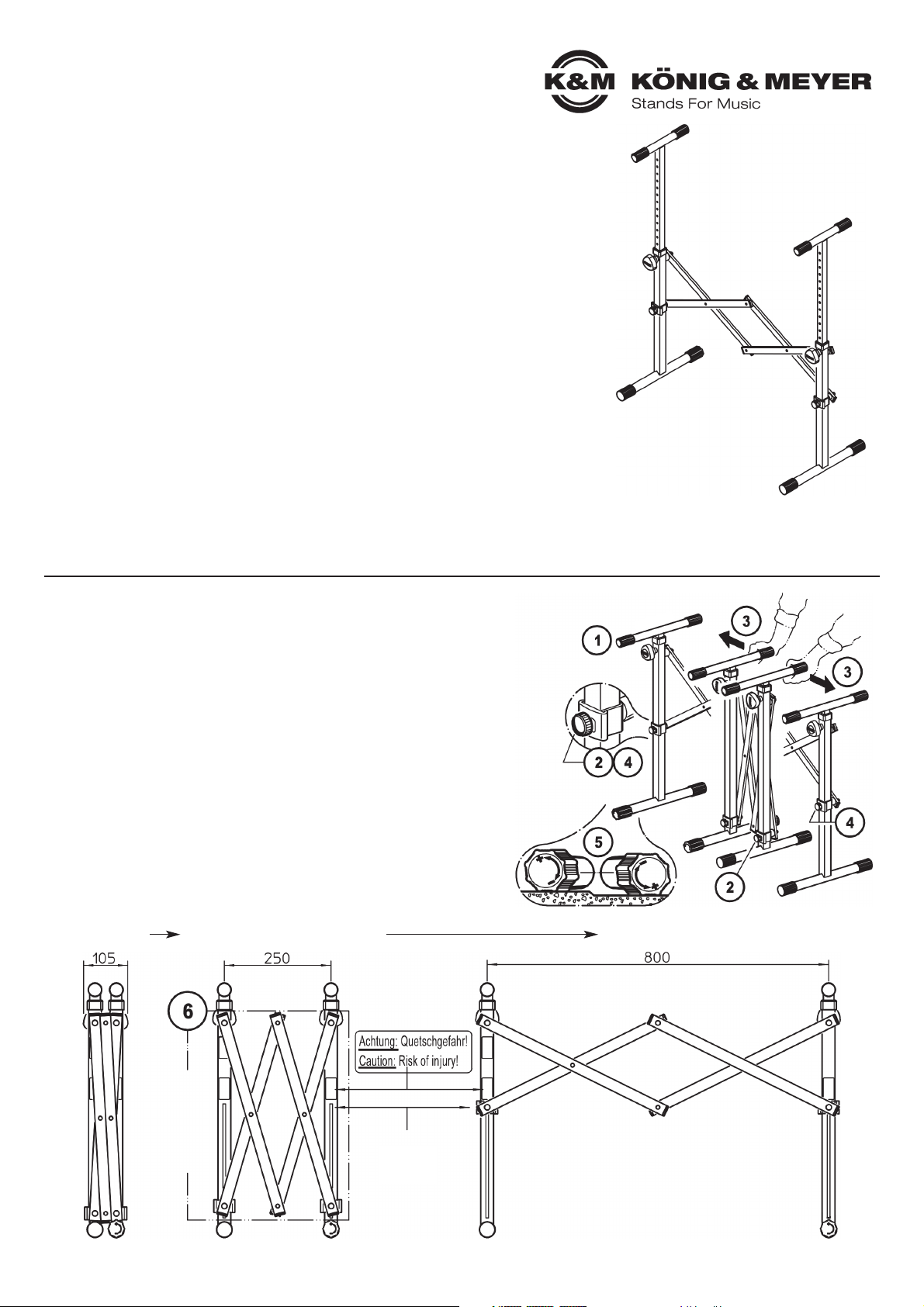 K&M KÖNIG & MEYER
Stands For Music

1
3
3
2 4
4
5
2

105
250
800
6
Achtung: Quetschgefahr!
Caution: Risk of injury!