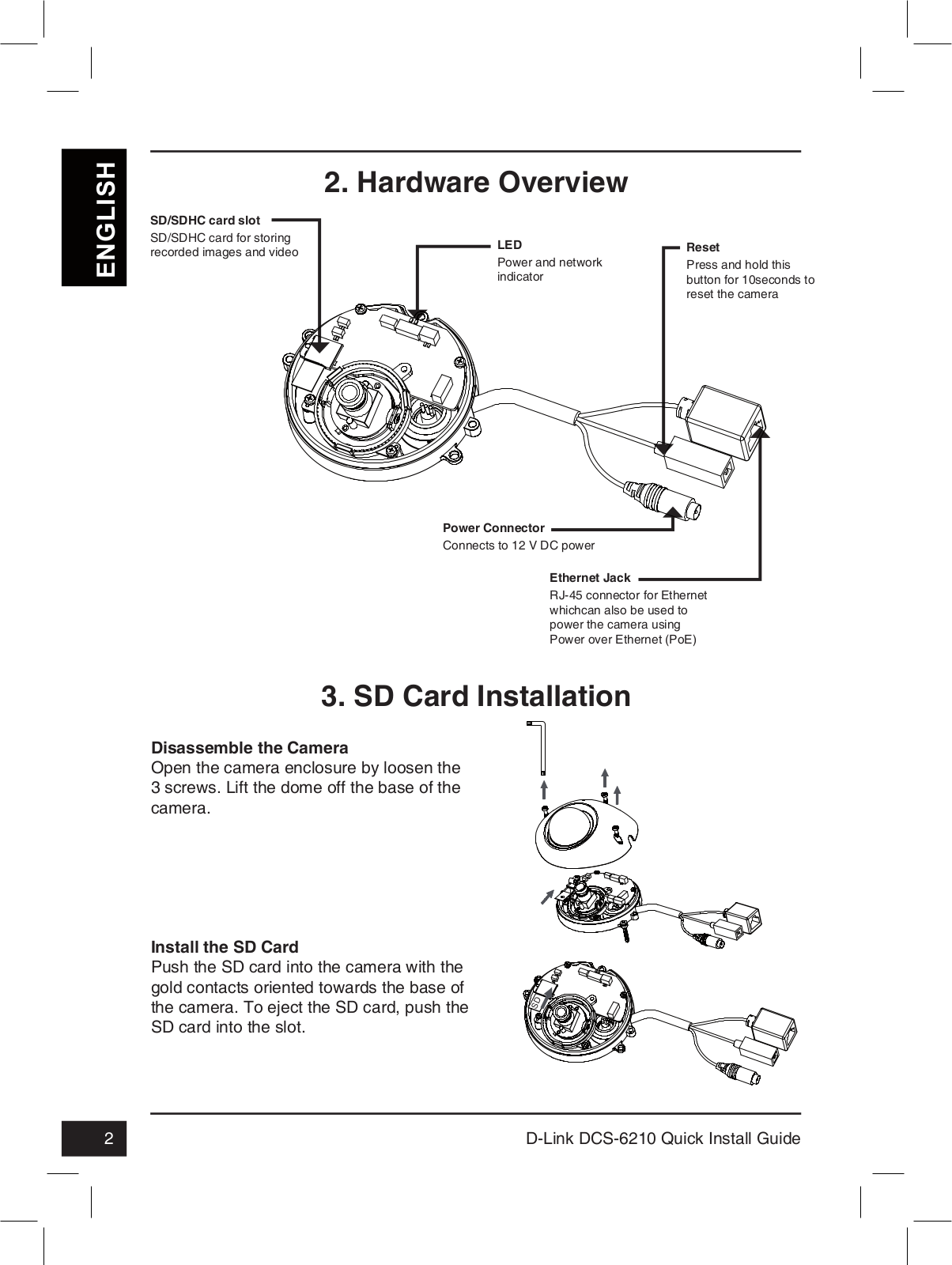 ENGLISH

2. Hardware Overview

SD/SDHC card slot
SD/SDHC card for storing recorded images and video

LED
Power and network indicator

Reset
Press and hold this button for 10seconds to reset the camera

Power Connector
Connects to 12 V DC power

Ethernet Jack
RJ-45 connector for Ethernet whichcan also be used to power the camera using Power over Ethernet (PoE)

3. SD Card Installation

Disassemble the Camera
Open the camera enclosure by loosen the 3 screws. Lift the dome off the base of the camera.

Install the SD Card
Push the SD card into the camera with the gold contacts oriented towards the base of the camera. To eject the SD card, push the SD card into the slot.

SD

2

D-Link DCS-6210 Quick Install Guide