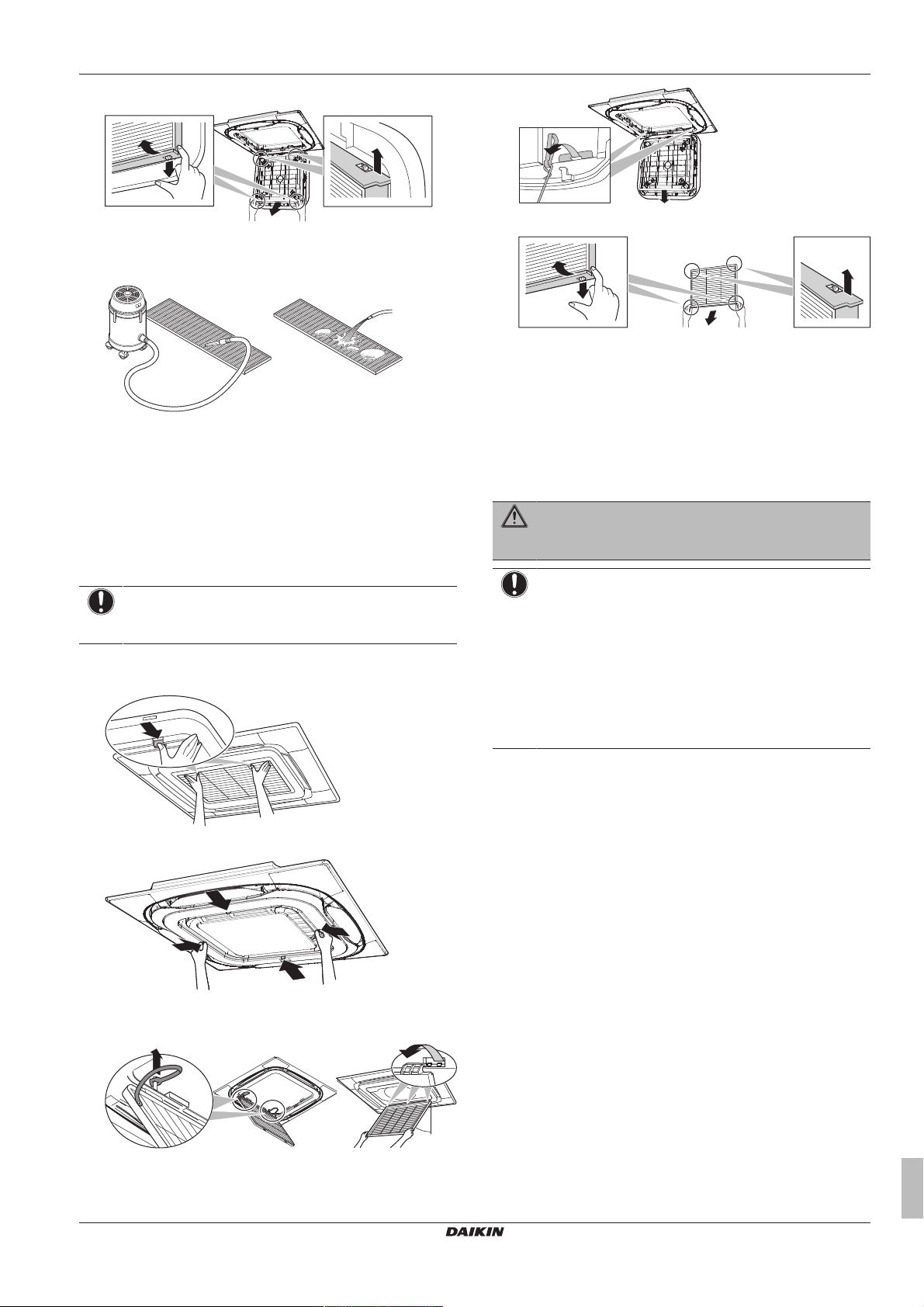 DAIKIN