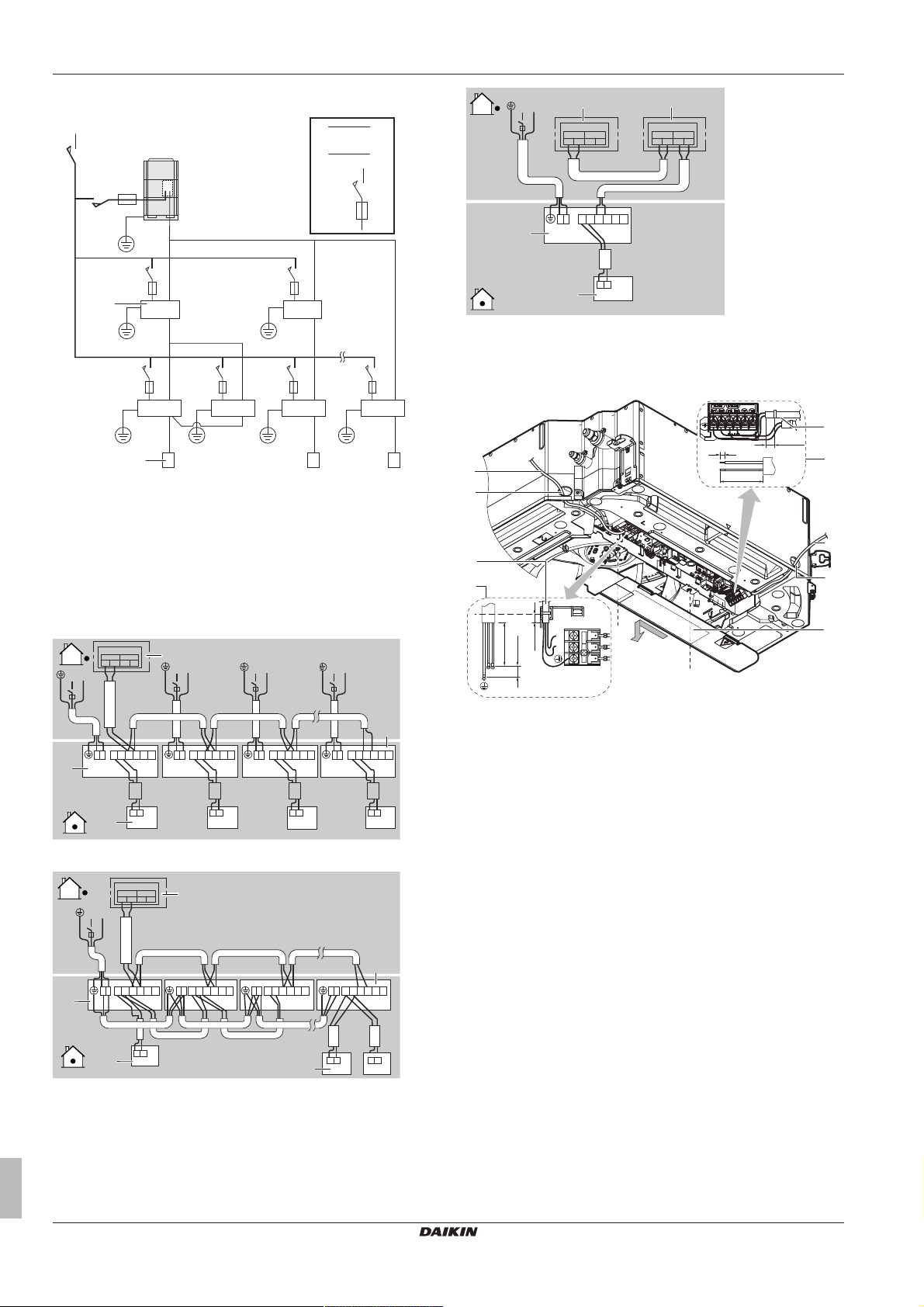 DAIKIN