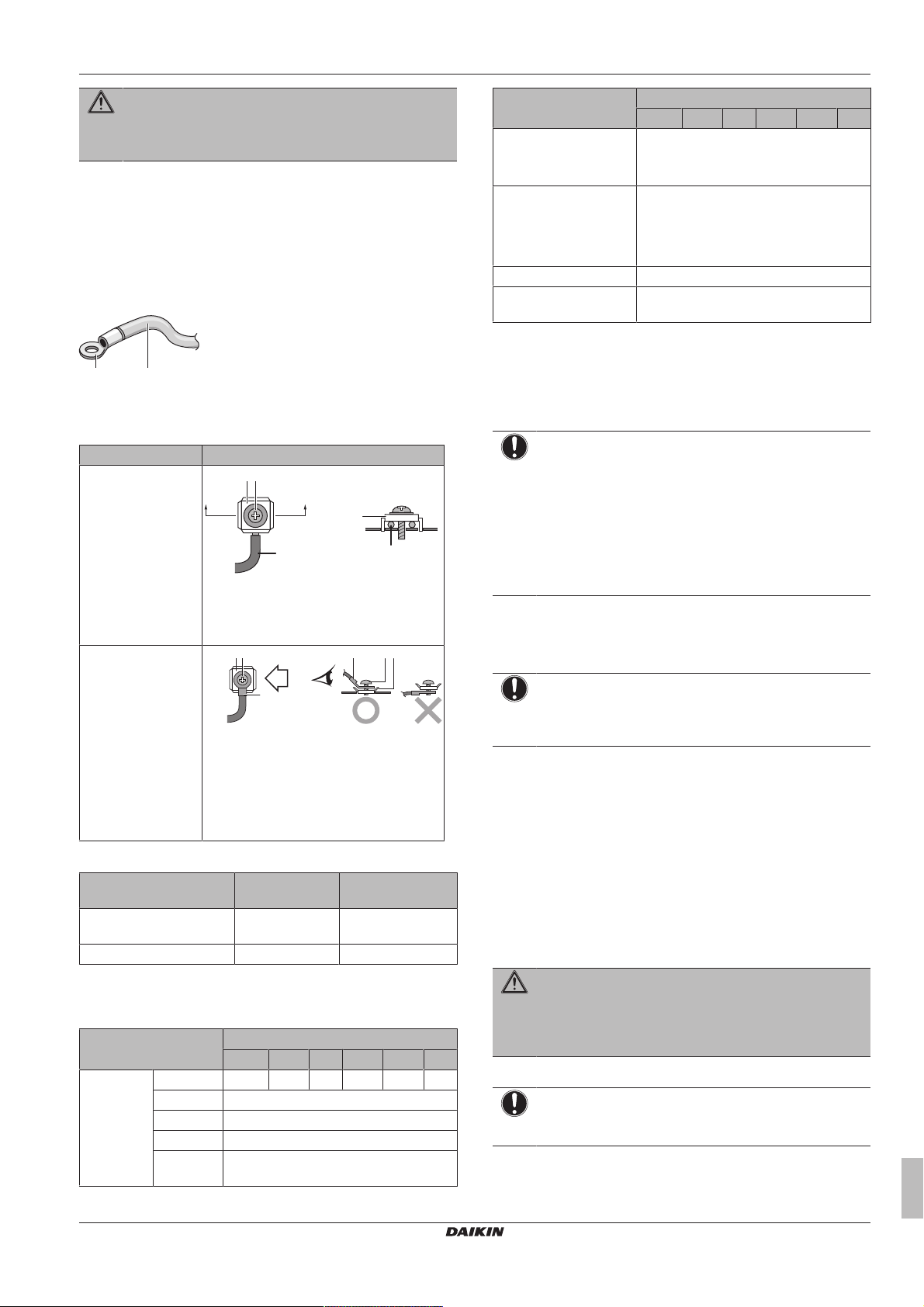 DAIKIN