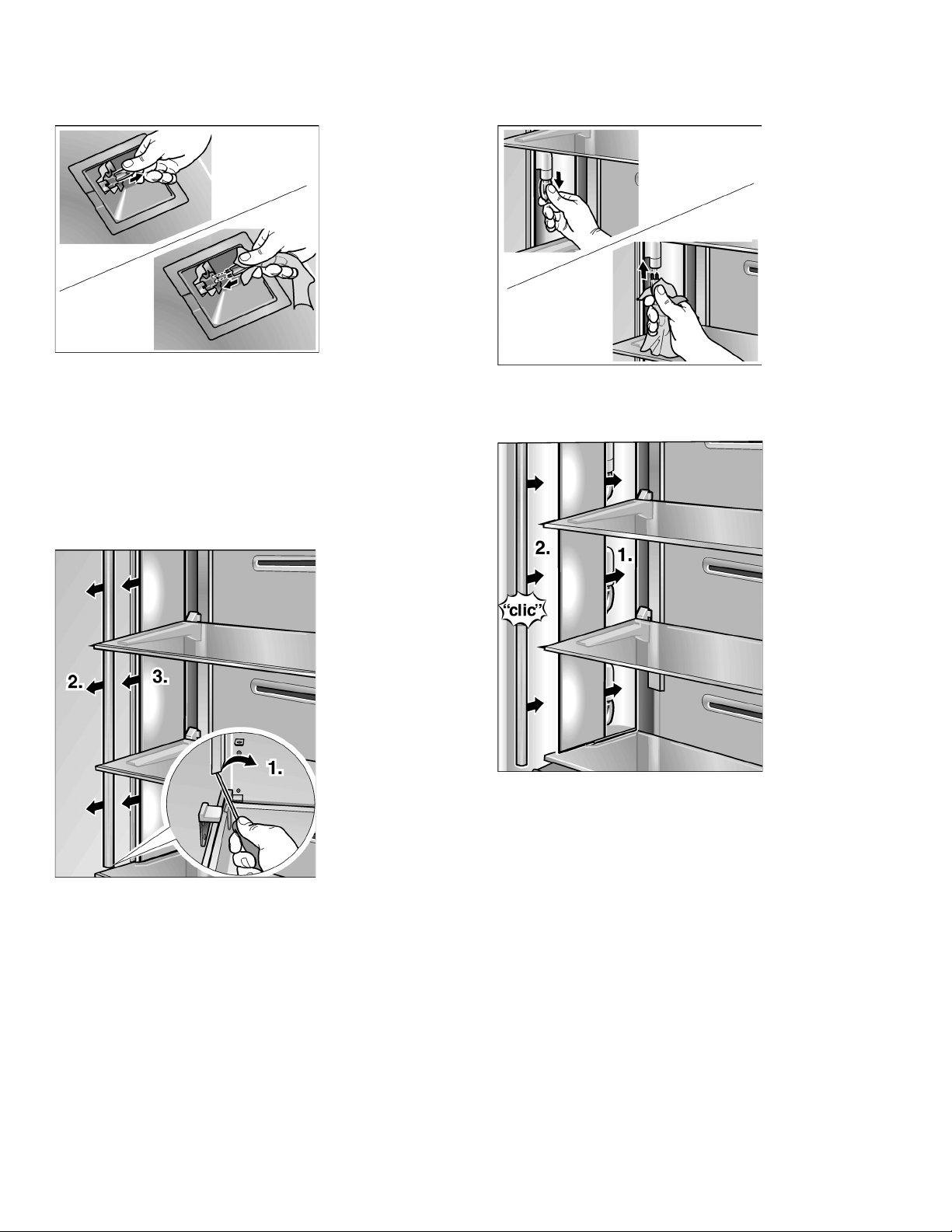 2.

3.

1.

2.

1.

"clic"