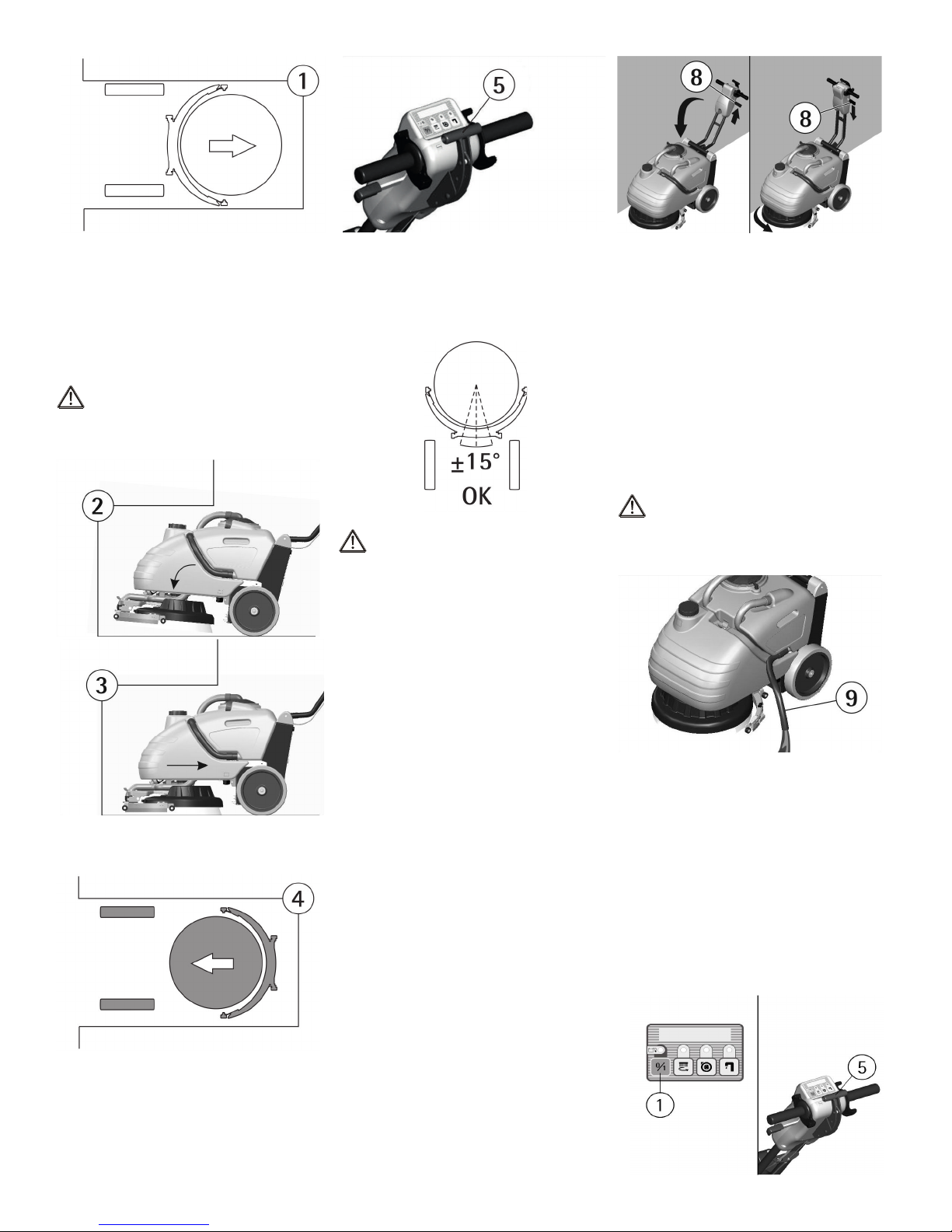 1

5

8

8

±15°
OK

2

3

9

4

1

5