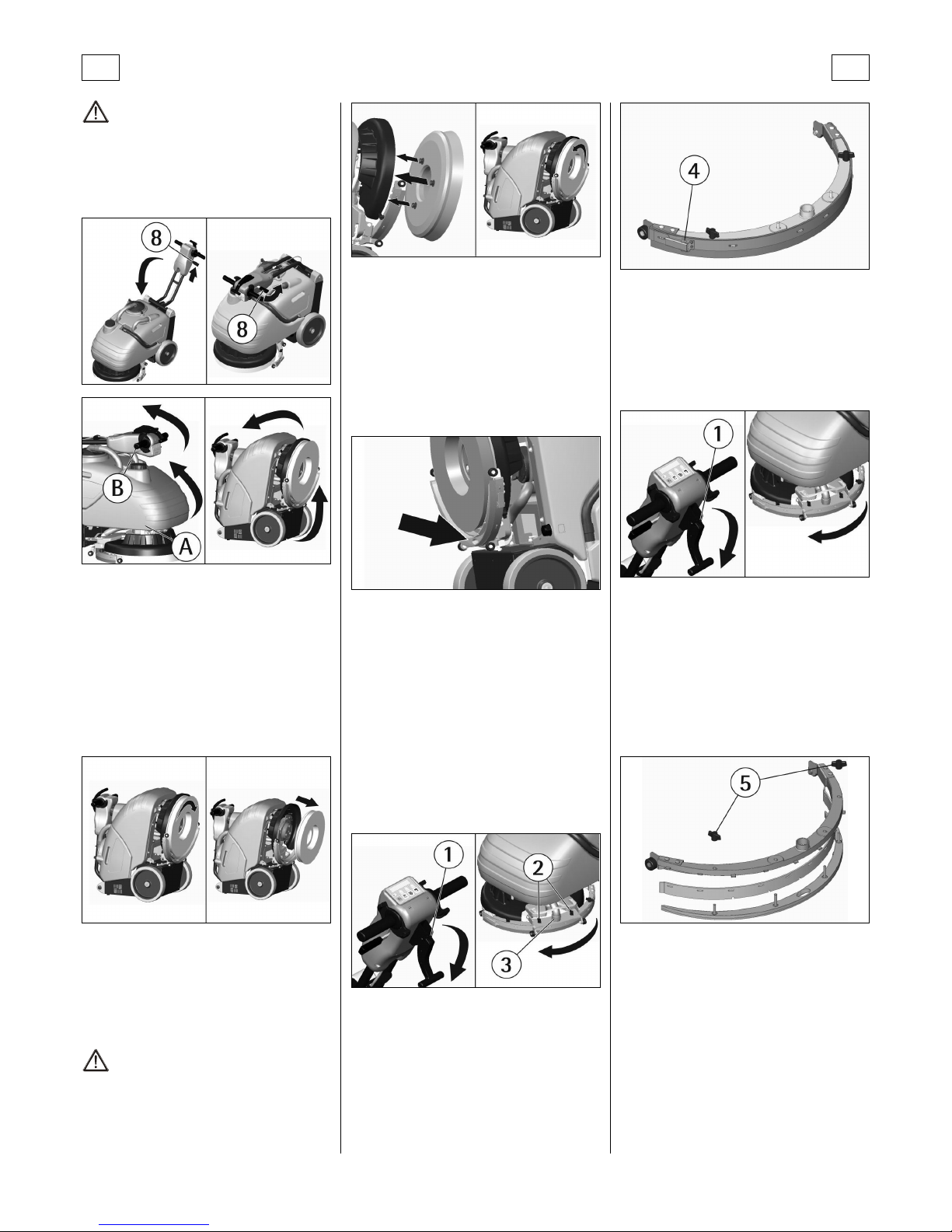 8

8

B

A

4

1

1

2

3

5