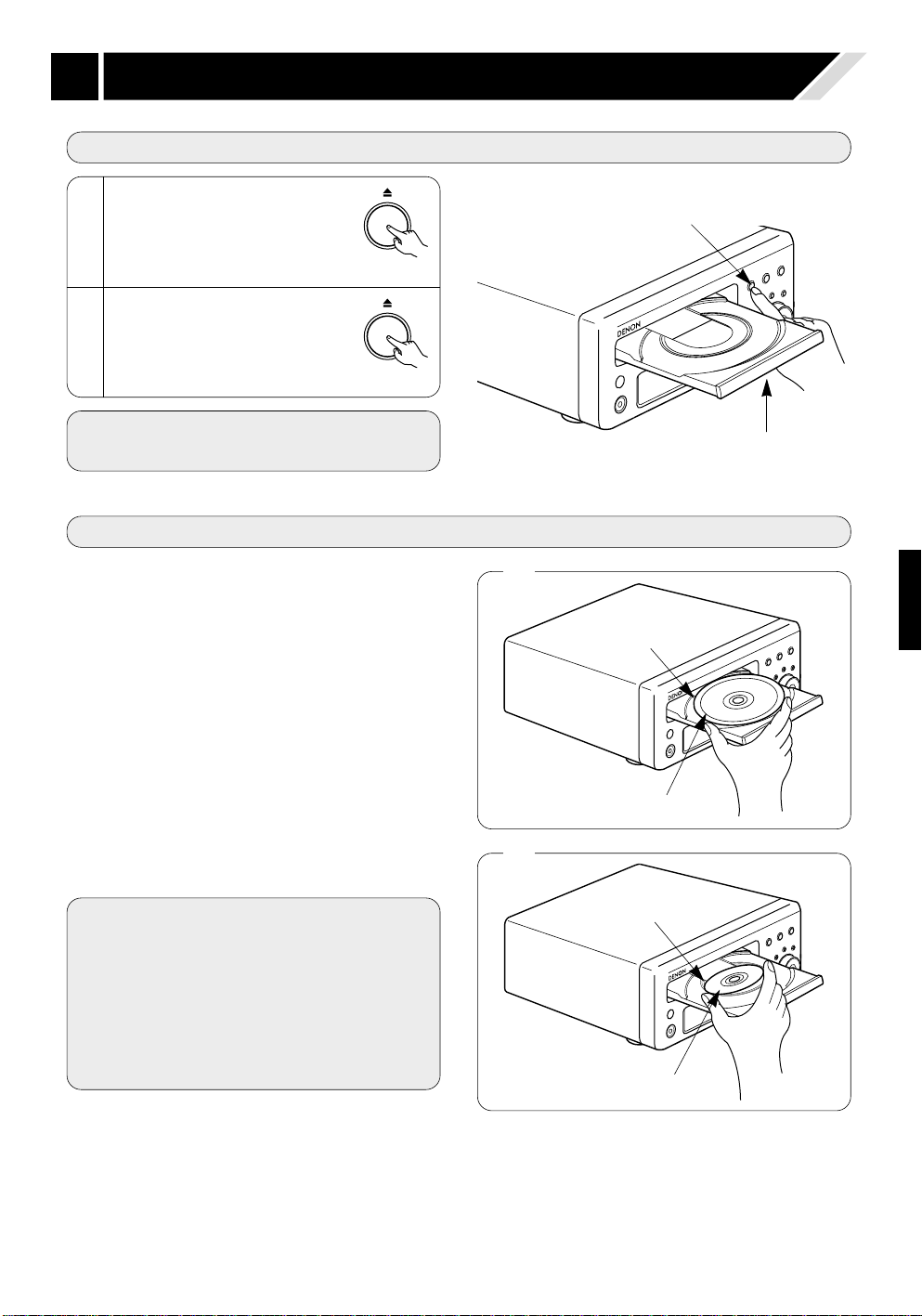 DENON

DENON

DENON