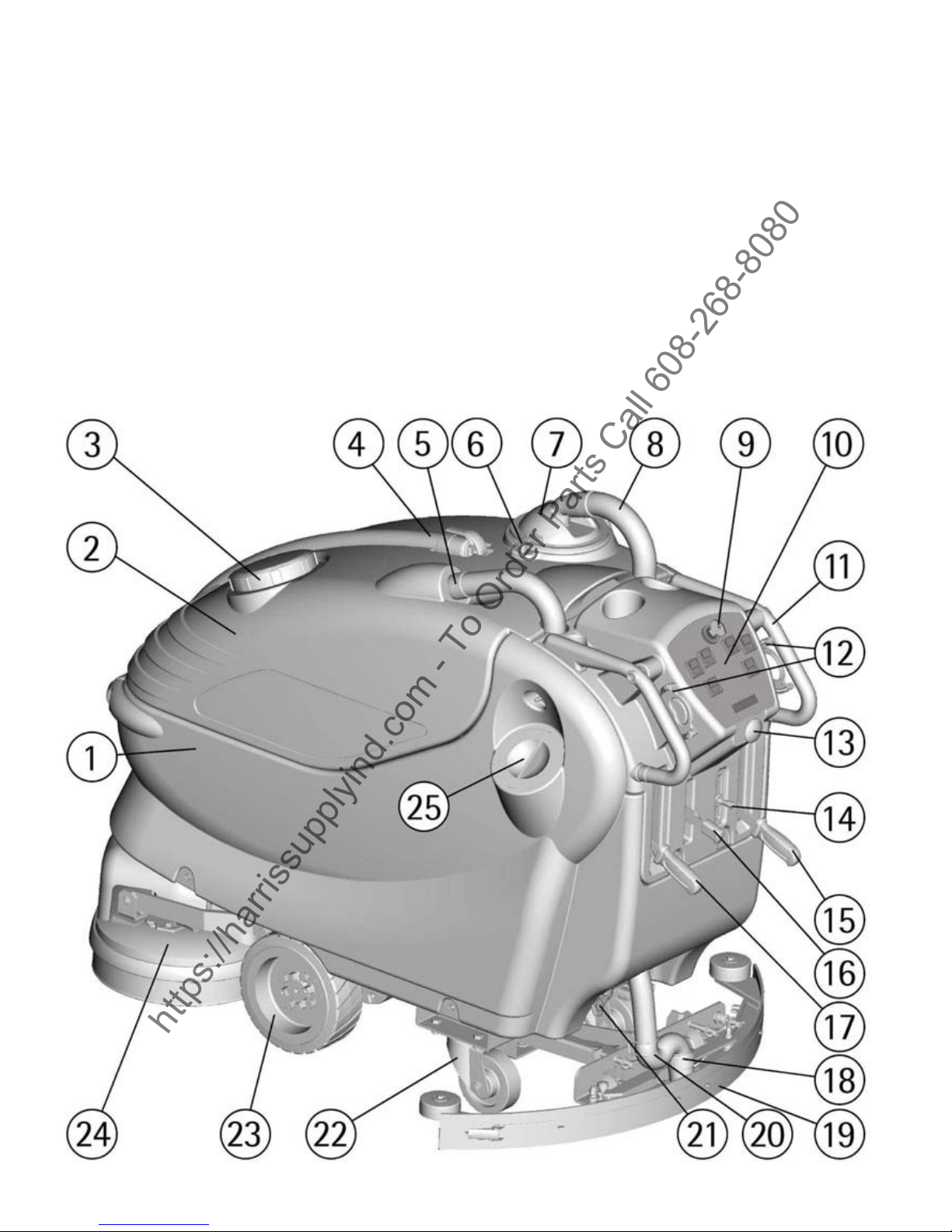 https://harrissupplyind.com - To Order Parts Call 608-268-8080

3
4
5
6
7
8
9
10
2
11
12
1
13
25
14
15
16
17
18
24
23
22
21
20
19