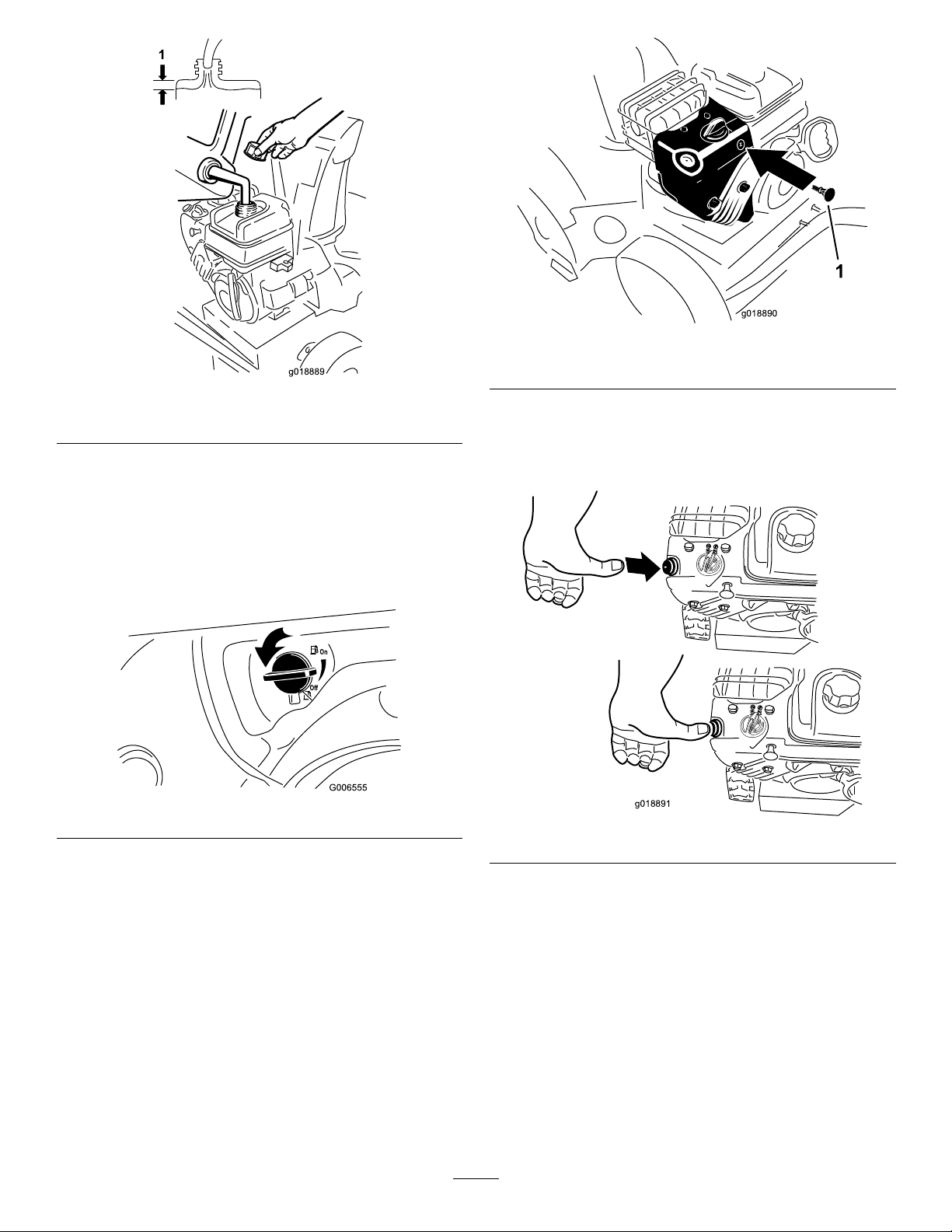 1

g018889

On
Off

G006555

1

g018890

g018891