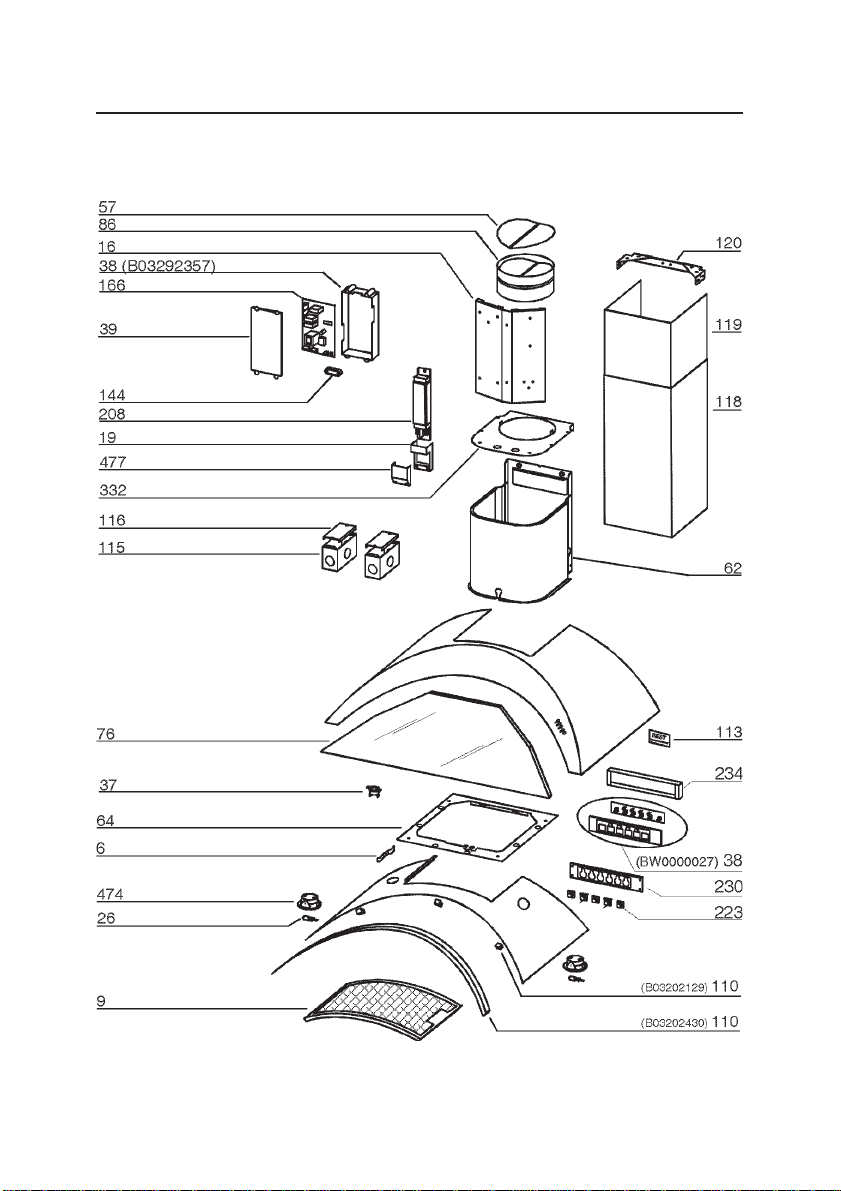 57
86
16
38 (B03292357)
166
39
144
208
19
477
332
116
115
76
37
64
6
474
26
9

120
119
118
62
113
234
(BW0000027) 38
230
223
(B03202129) 110
(B03202430) 110