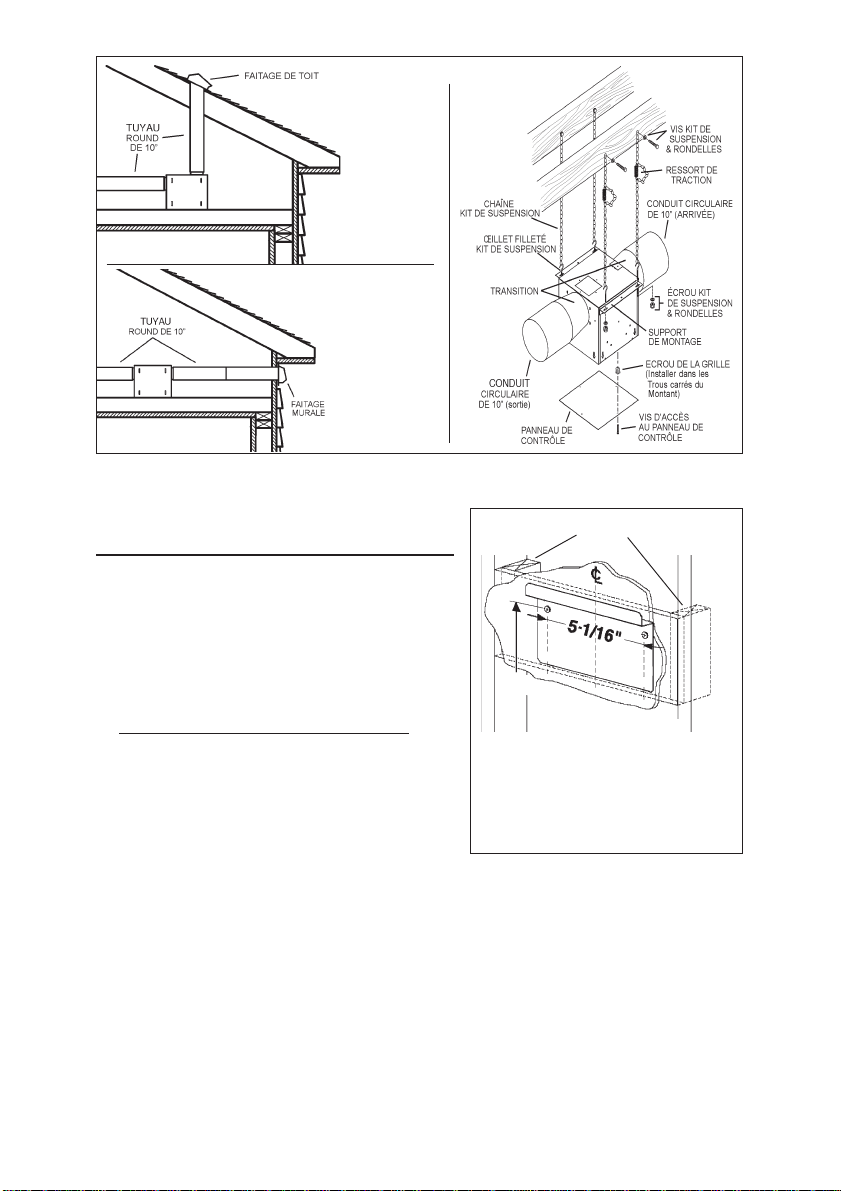 FAITAGE DE TOIT

TUYAU ROUND DE 10"

TUYAU ROUND DE 10"

FAITAGE MURALE

VIS KIT DE SUSPENSION & RONDELLES

RESSORT DE TRACTION

CHAÎNE KIT DE SUSPENSION

CONDUIT CIRCULAIRE DE 10" (ARRIVÉE)

ŒILLET FILLETÉ KIT DE SUSPENSION

TRANSITION

ÉCROU KIT DE SUSPENSION & RONDELLES

SUPPORT DE MONTAGE

CONDUIT CIRCULAIRE DE 10" (sortie)

ECROU DE LA GRILLE (Installer dans les Trous carrés du Montant)

PANNEAU DE CONTRÔLE

VIS D'ACCÈS AU PANNEAU DE CONTRÔLE

℄

5-1/16"