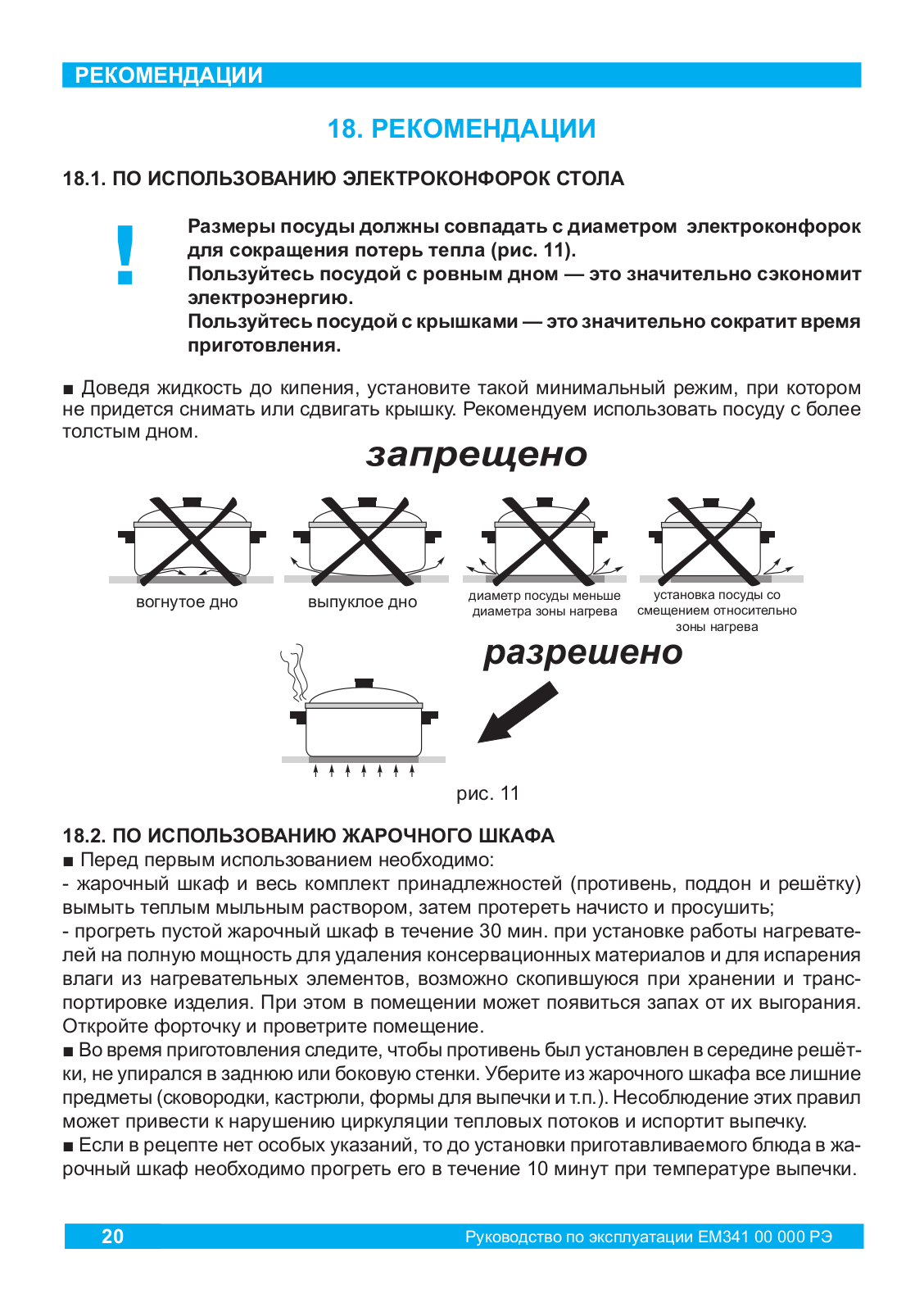 РЕКОМЕНДАЦИИ

18. РЕКОМЕНДАЦИИ

18.1. ПО ИСПОЛЬЗОВАНИЮ ЭЛЕКТРОКОНФОРОК СТОЛА

!

Размеры посуды должны совпадать с диаметром электроконфорок для сокращения потерь тепла (рис. 11).
Пользуйтесь посудой с ровным дном — это значительно сэкономит электроэнергию.
Пользуйтесь посудой с крышками — это значительно сократит время приготовления.

■ Доведя жидкость до кипения, установите такой минимальный режим, при котором не придется снимать или сдвигать крышку. Рекомендуем использовать посуду с более толстым дном.

запрещено

вогнутое дно

выпуклое дно

диаметр посуды меньше диаметра зоны нагрева

установка посуды со смещением относительно зоны нагрева

разрешено

рис. 11

18.2. ПО ИСПОЛЬЗОВАНИЮ ЖАРОЧНОГО ШКАФА
■ Перед первым использованием необходимо:
- жарочный шкаф и весь комплект принадлежностей (противень, поддон и решётку) вымыть теплым мыльным раствором, затем протереть начисто и просушить;
- прогреть пустой жарочный шкаф в течение 30 мин. при установке работы нагревателей на полную мощность для удаления консервационных материалов и для испарения влаги из нагревательных элементов, возможно скопившуюся при хранении и транспортировке изделия. При этом в помещении может появиться запах от их выгорания. Откройте форточку и проветрите помещение.
■ Во время приготовления следите, чтобы противень был установлен в середине решётки, не упирался в заднюю или боковую стенки. Уберите из жарочного шкафа все лишние предметы (сковородки, кастрюли, формы для выпечки и т.п.). Несоблюдение этих правил может привести к нарушению циркуляции тепловых потоков и испортит выпечку.
■ Если в рецепте нет особых указаний, то до установки приготавливаемого блюда в жарочный шкаф необходимо прогреть его в течение 10 минут при температуре выпечки.

20 Руководство по эксплуатации ЕМ341 00 000 РЭ