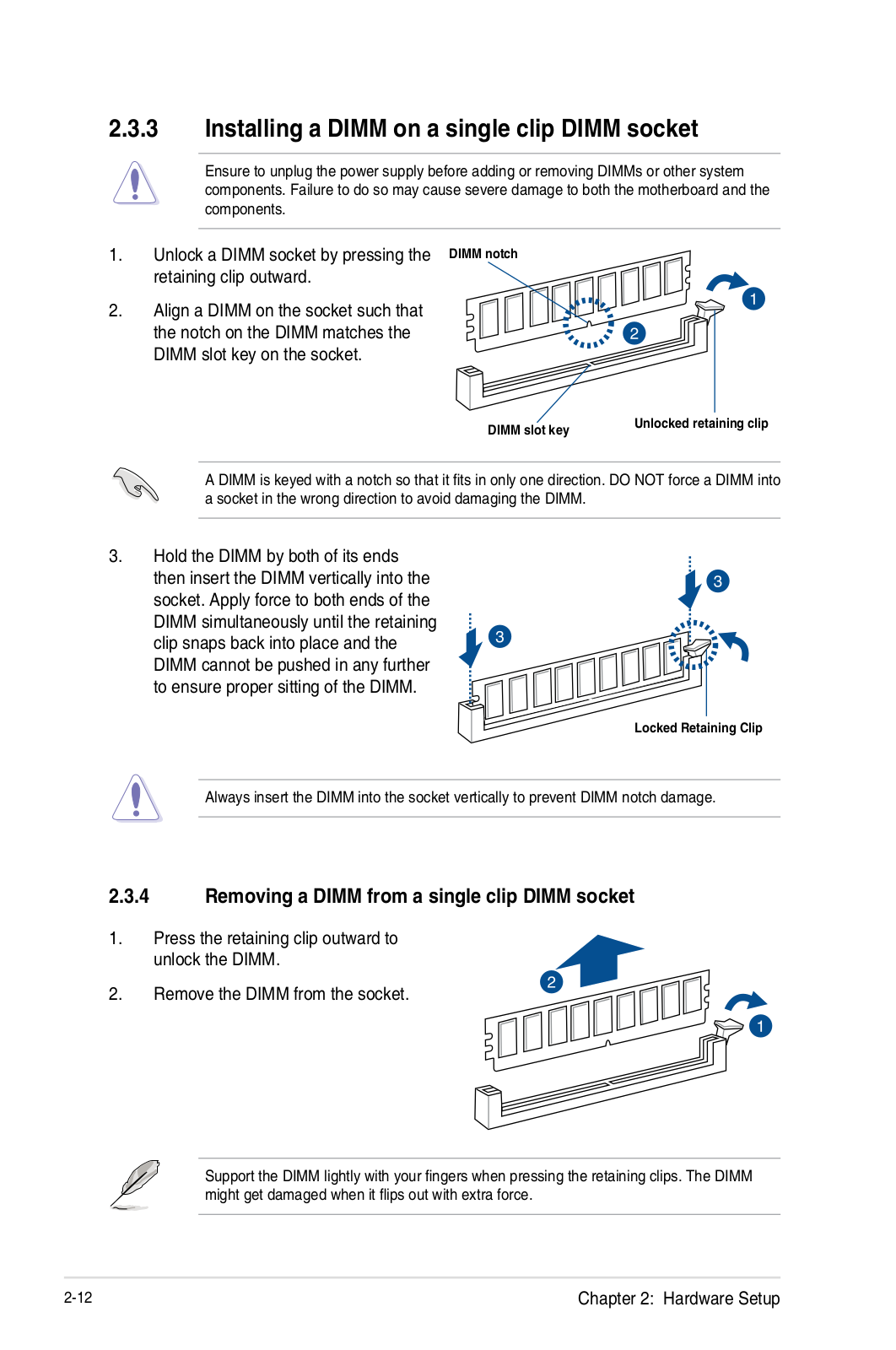 2.3.3 Installing a DIMM on a single clip DIMM socket

Ensure to unplug the power supply before adding or removing DIMMs or other system components. Failure to do so may cause severe damage to both the motherboard and the components.

1. Unlock a DIMM socket by pressing the retaining clip outward.

2. Align a DIMM on the socket such that the notch on the DIMM matches the DIMM slot key on the socket.

DIMM notch

1

2

DIMM slot key

Unlocked retaining clip

A DIMM is keyed with a notch so that it fits in only one direction. DO NOT force a DIMM into a socket in the wrong direction to avoid damaging the DIMM.

3. Hold the DIMM by both of its ends then insert the DIMM vertically into the socket. Apply force to both ends of the DIMM simultaneously until the retaining clip snaps back into place and the DIMM cannot be pushed in any further to ensure proper sitting of the DIMM.

3

3

Locked Retaining Clip

Always insert the DIMM into the socket vertically to prevent DIMM notch damage.

2.3.4 Removing a DIMM from a single clip DIMM socket

1. Press the retaining clip outward to unlock the DIMM.

2. Remove the DIMM from the socket.

2

1

Support the DIMM lightly with your fingers when pressing the retaining clips. The DIMM might get damaged when it flips out with extra force.

2-12

Chapter 2: Hardware Setup