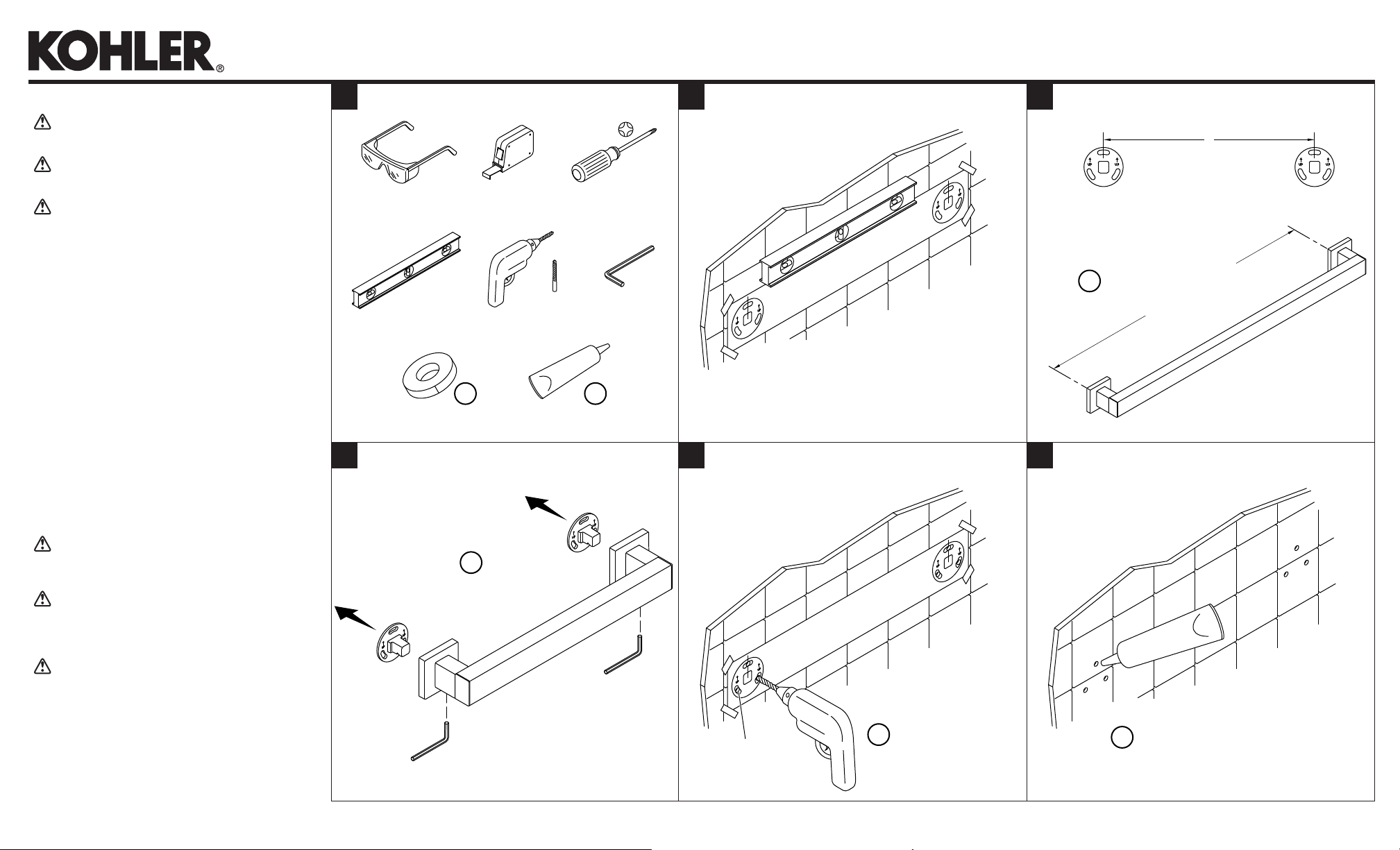 KOHLER®