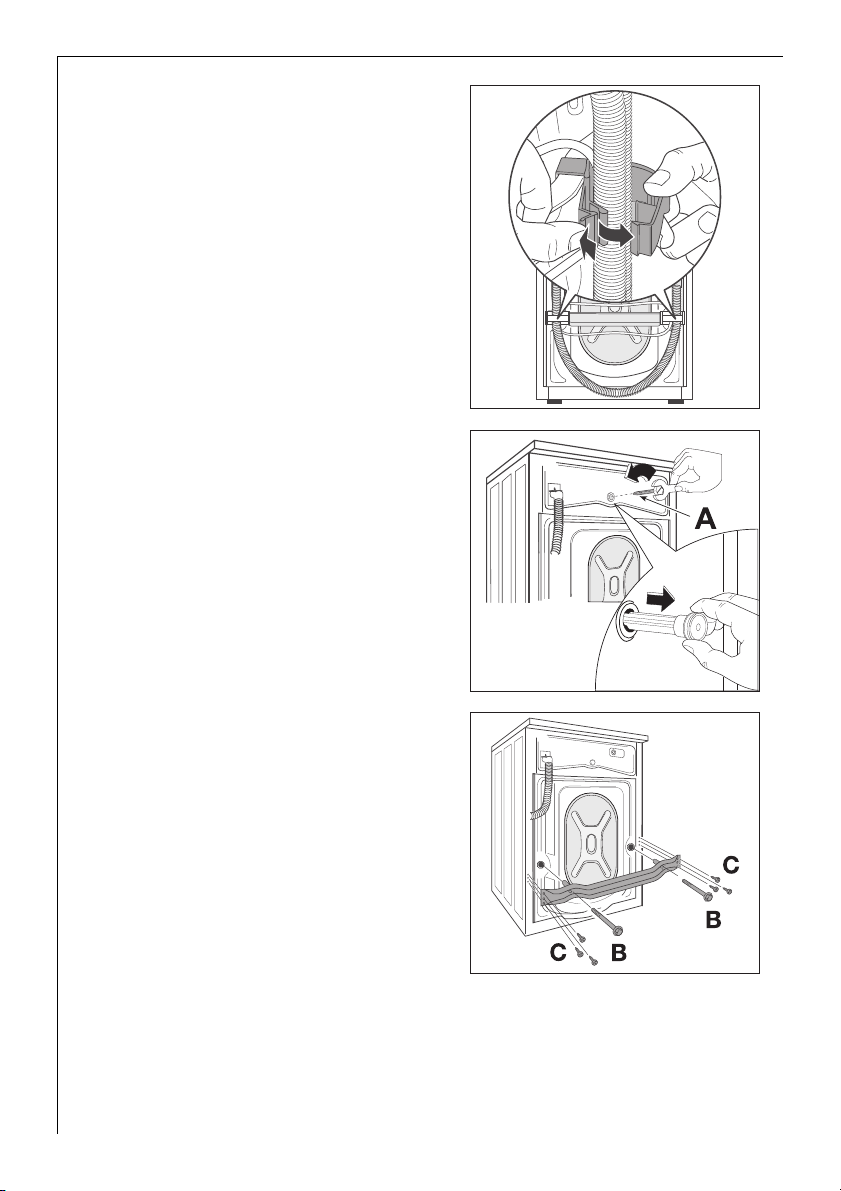 A

C

B

C B