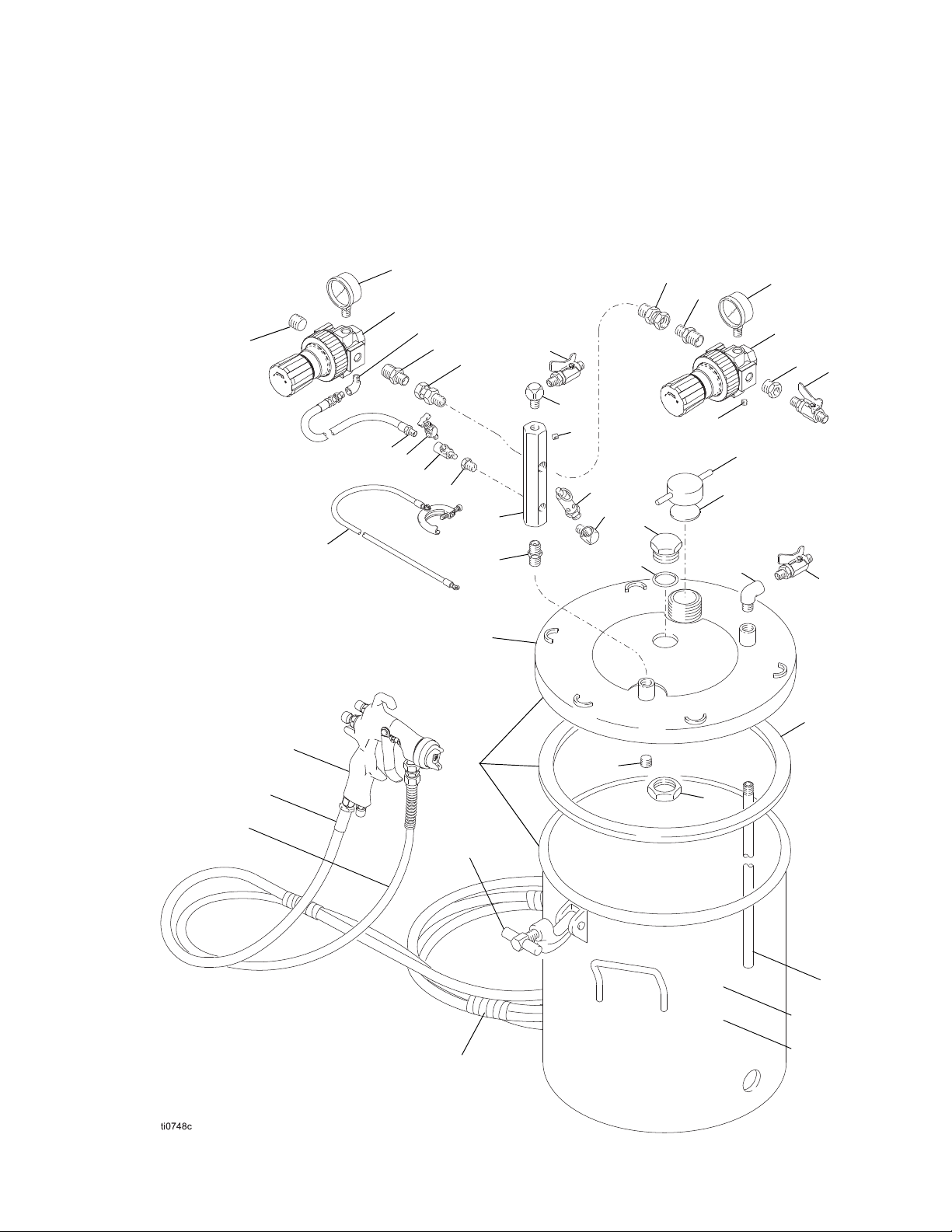 ti0748c