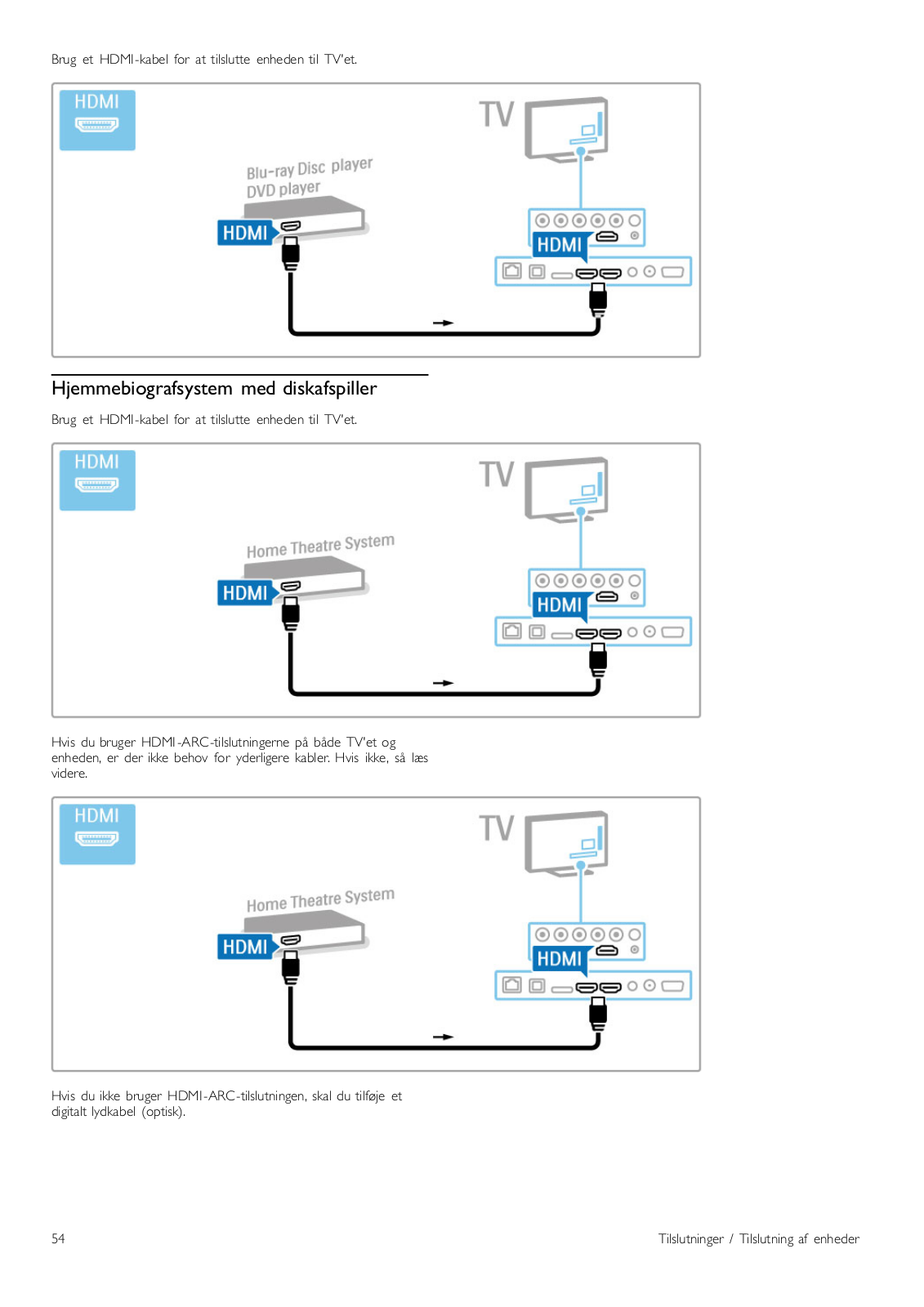 Brug et HDMI-kabel for at tilslutte enheden til TV'et.

HDMI

TV

Blu-ray Disc player
DVD player

HDMI

HDMI

Hjemmebiografsystem med diskafspiller

Brug et HDMI-kabel for at tilslutte enheden til TV'et.

HDMI

TV

Home Theatre System

HDMI

HDMI

Hvis du bruger HDMI-ARC-tilslutningerne på både TV'et og enheden, er der ikke behov for yderligere kabler. Hvis ikke, så læs videre.

HDMI

TV

Home Theatre System

HDMI

HDMI

Hvis du ikke bruger HDMI-ARC-tilslutningen, skal du tilføje et digitalt lydkabel (optisk).

54

Tilslutninger / Tilslutning af enheder