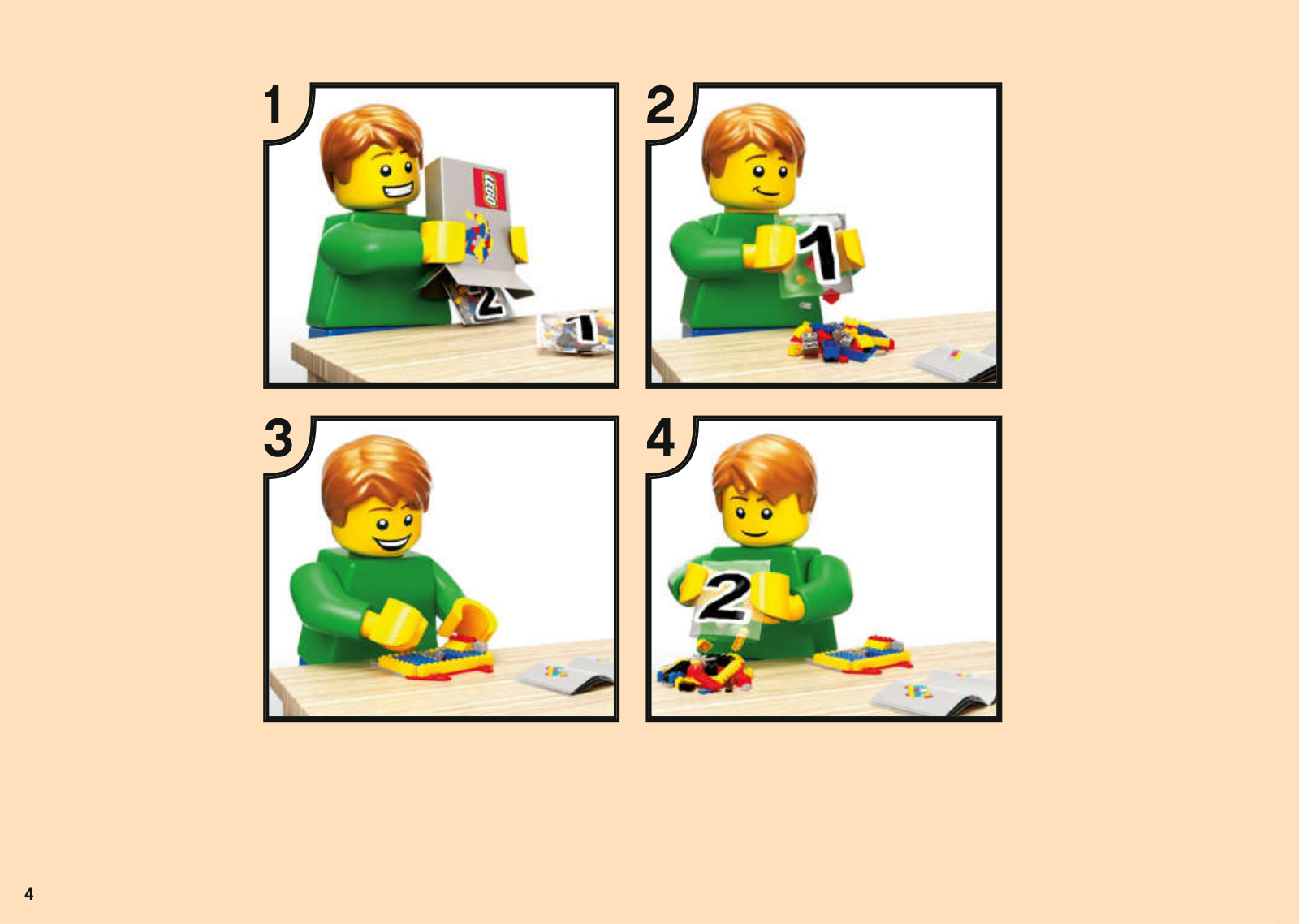 1

LEGO

2

1

2

1

3

4

2

4