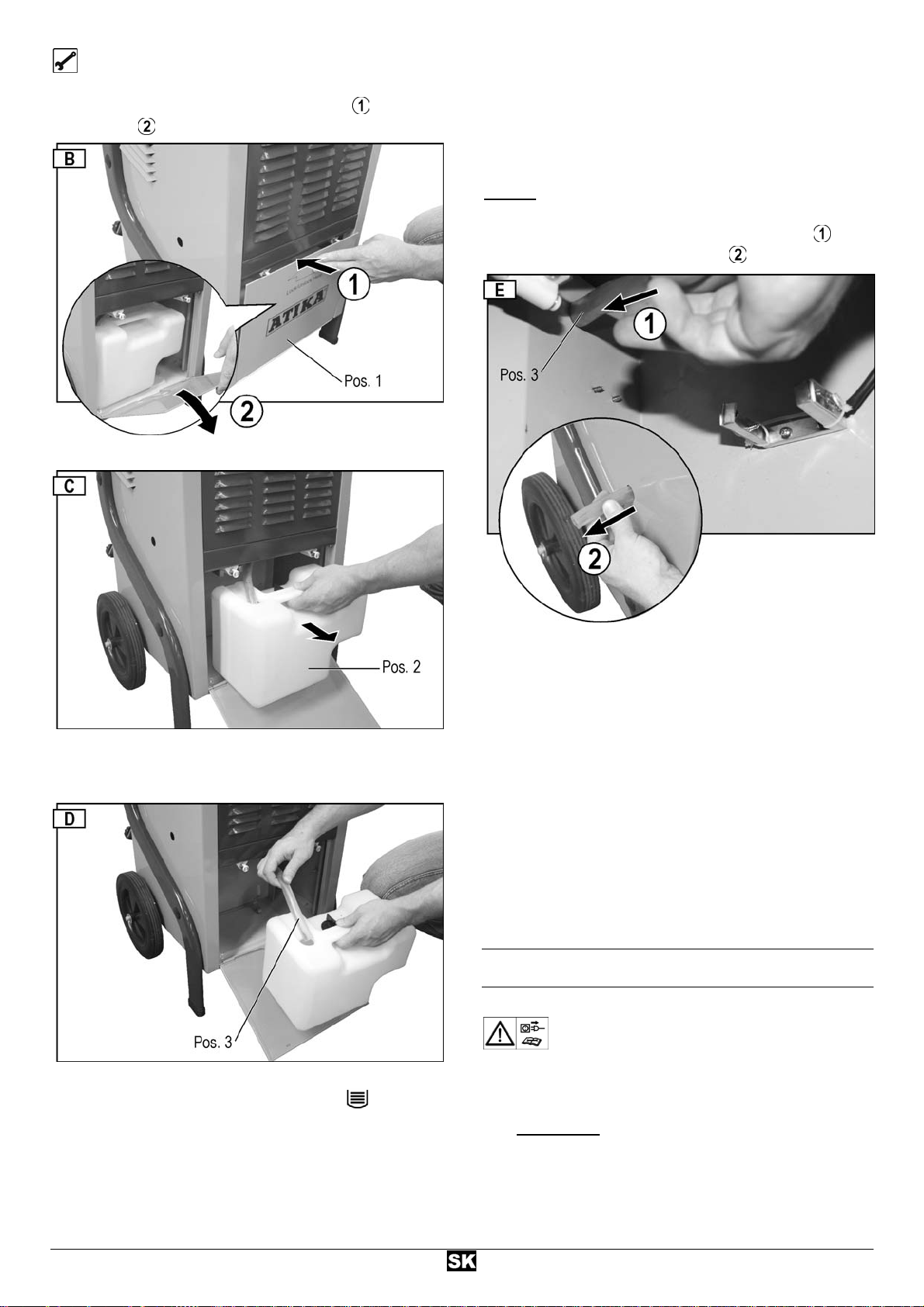 1
2

B

1

ATIKA

Pos. 1

2

C

Pos. 2

D

Pos. 3

1
2

E

1

Pos. 3

2

SK