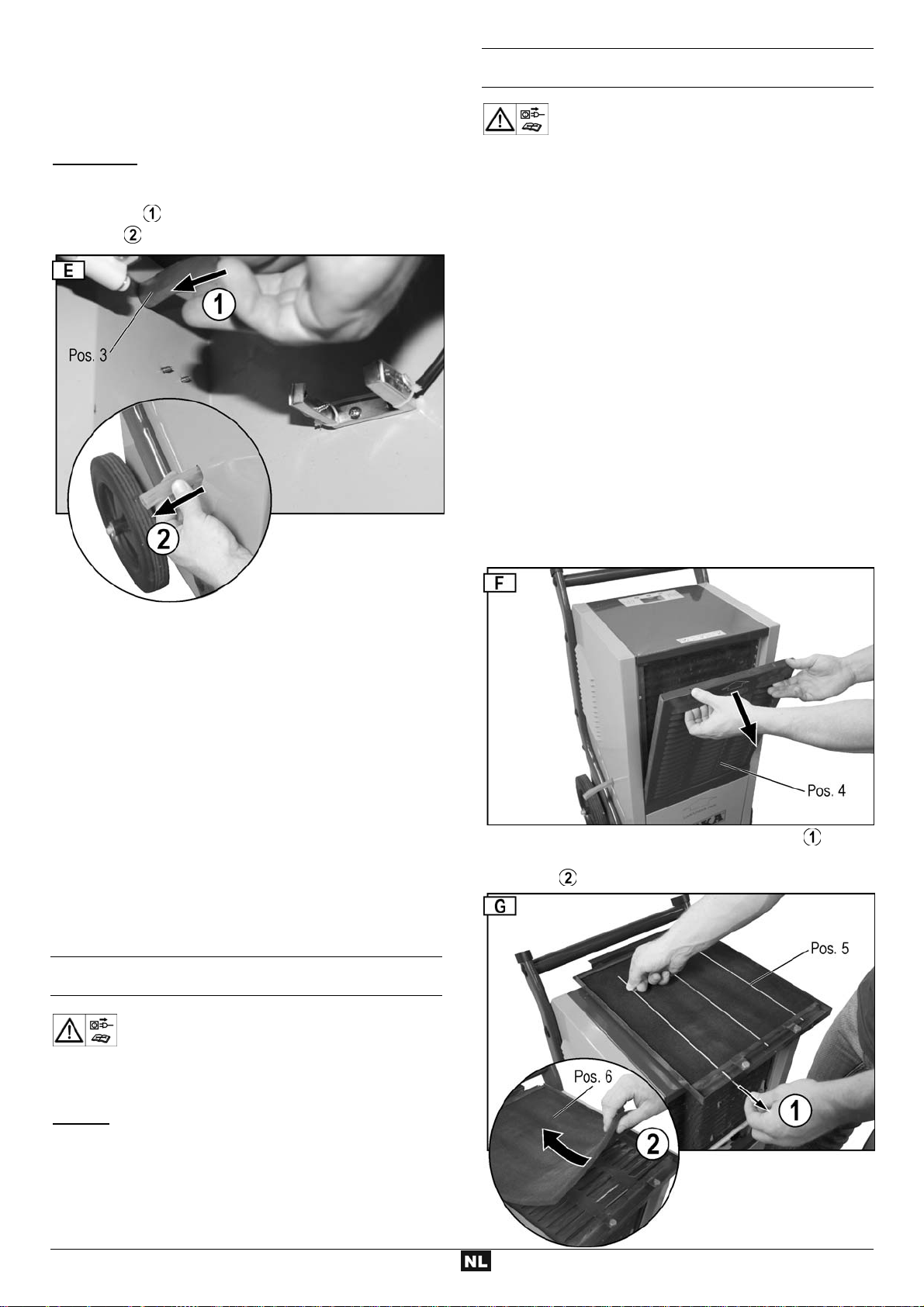 1

2

E

1

Pos. 3

2

F

Pos. 4

1

2

G

Pos. 5

Pos. 6

1

2

NL