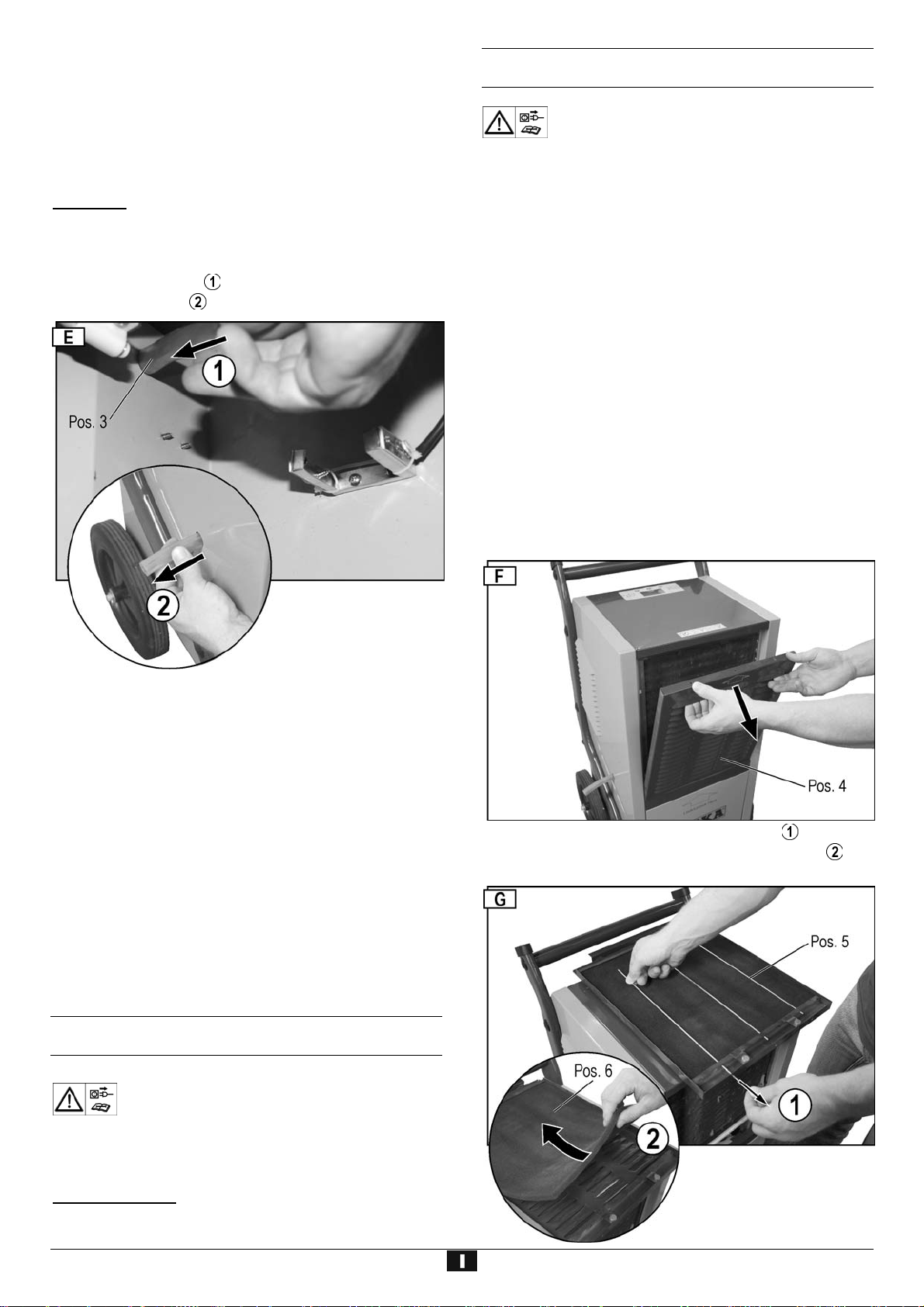 ①
②

E

①

Pos. 3

②

F

Pos. 4

①
②

G

Pos. 5

Pos. 6

①

②

I