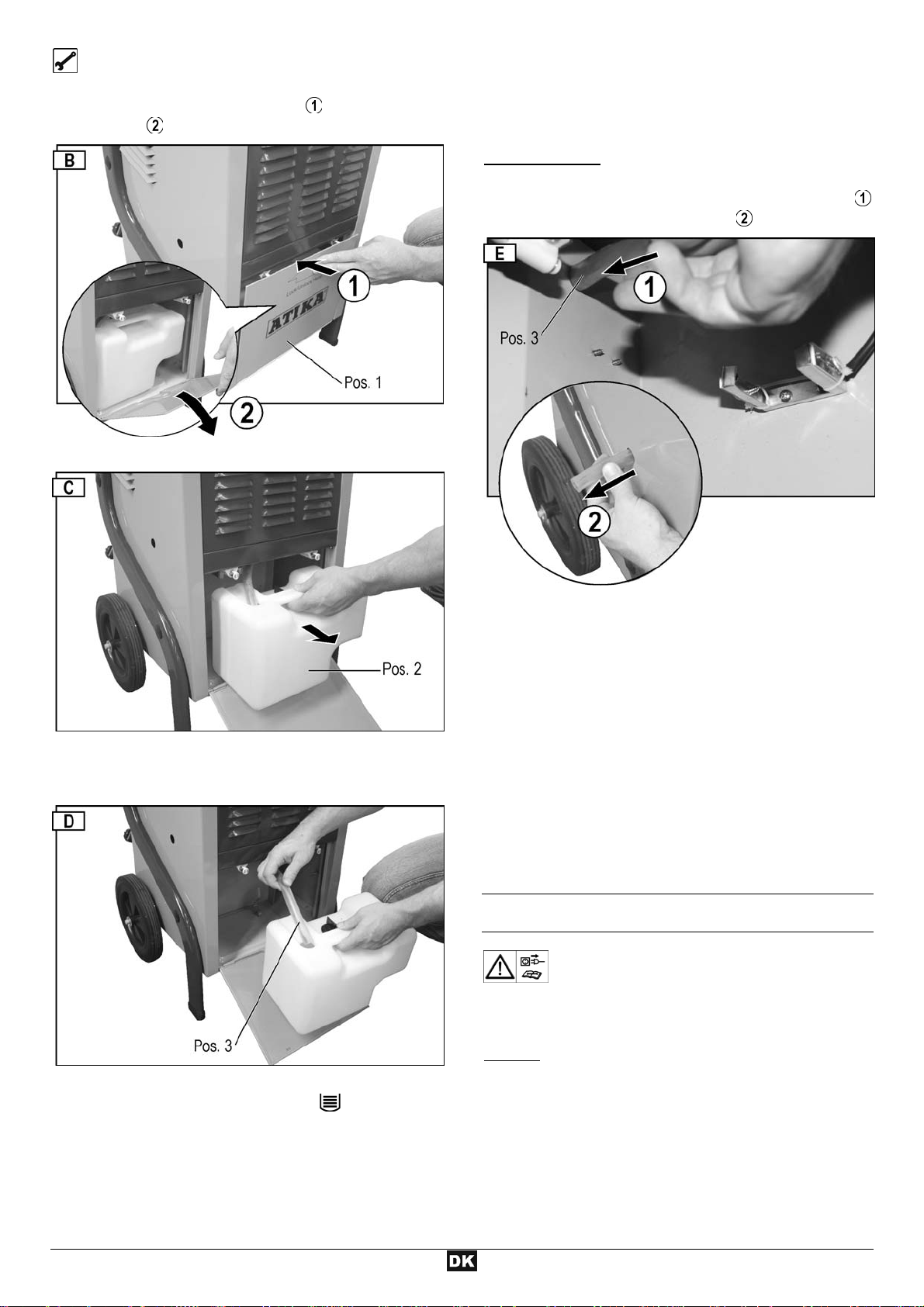 1
2
B
1
ATIKA
Pos. 1
2
C
Pos. 2
D
Pos. 3
1
2
E
1
Pos. 3
2
DK