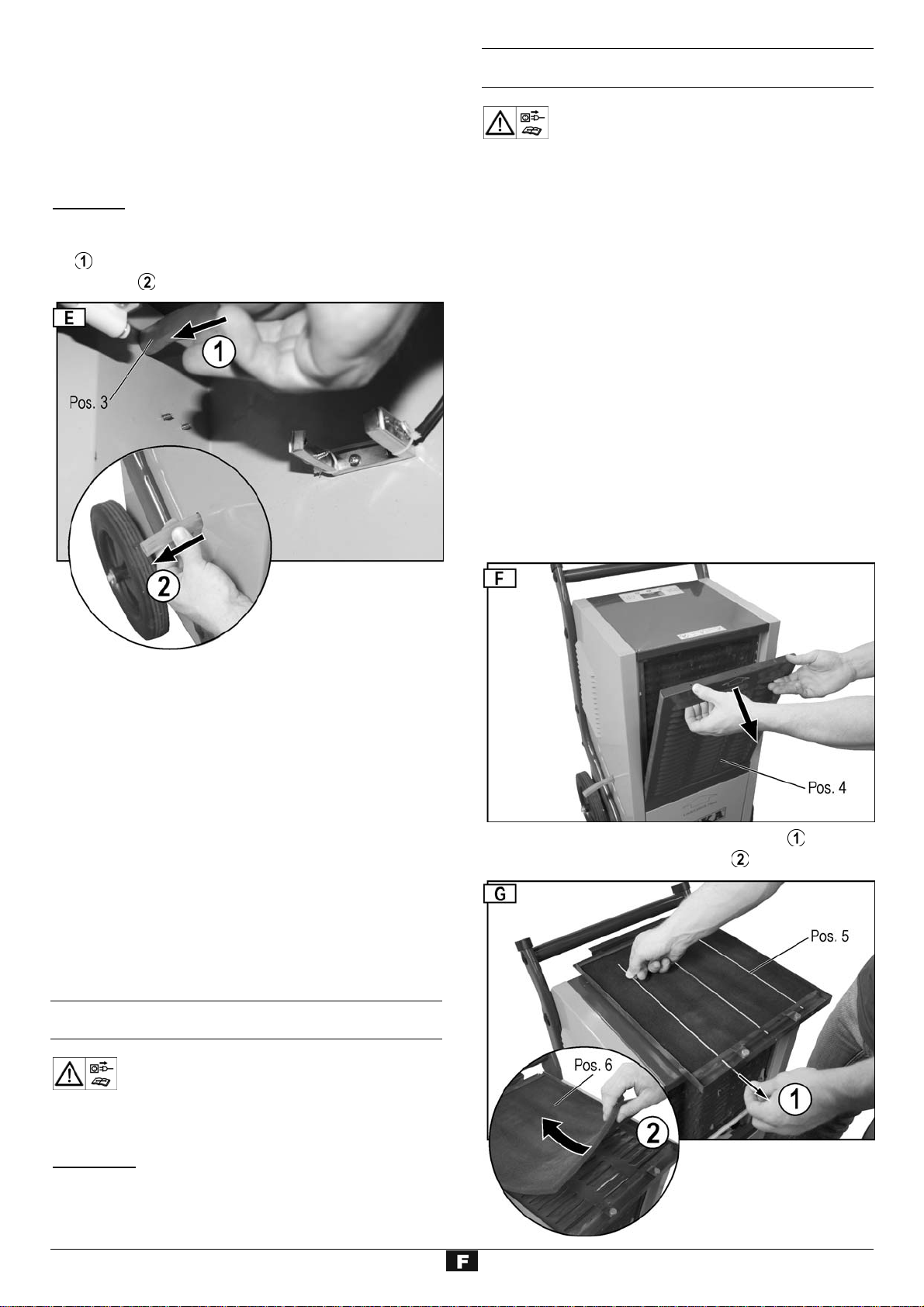 1
2

E
1
Pos. 3
2

F
Pos. 4

1
2

G
Pos. 5
Pos. 6
1
2

F