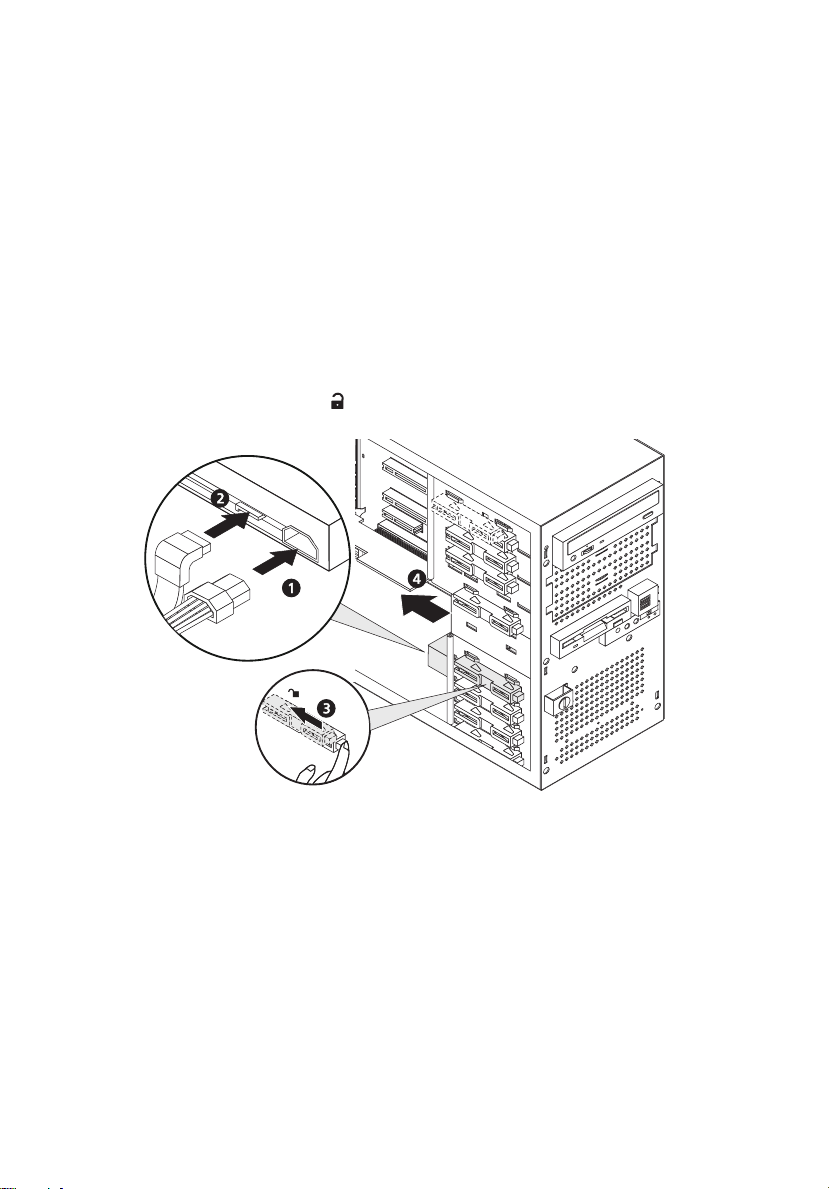 2

1

4

3