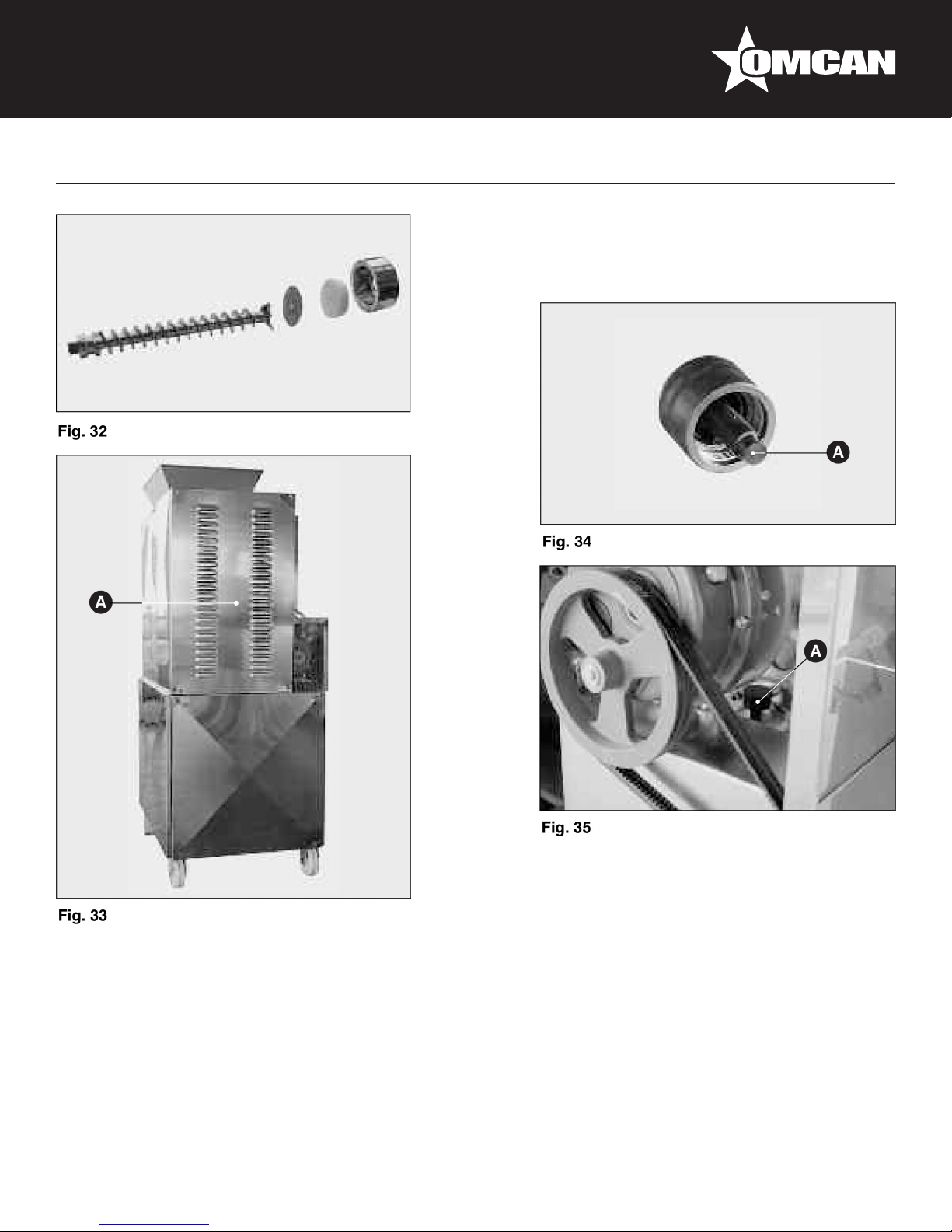 OMCAN

Fig. 32

A

Fig. 33

A

Fig. 34

A

Fig. 35