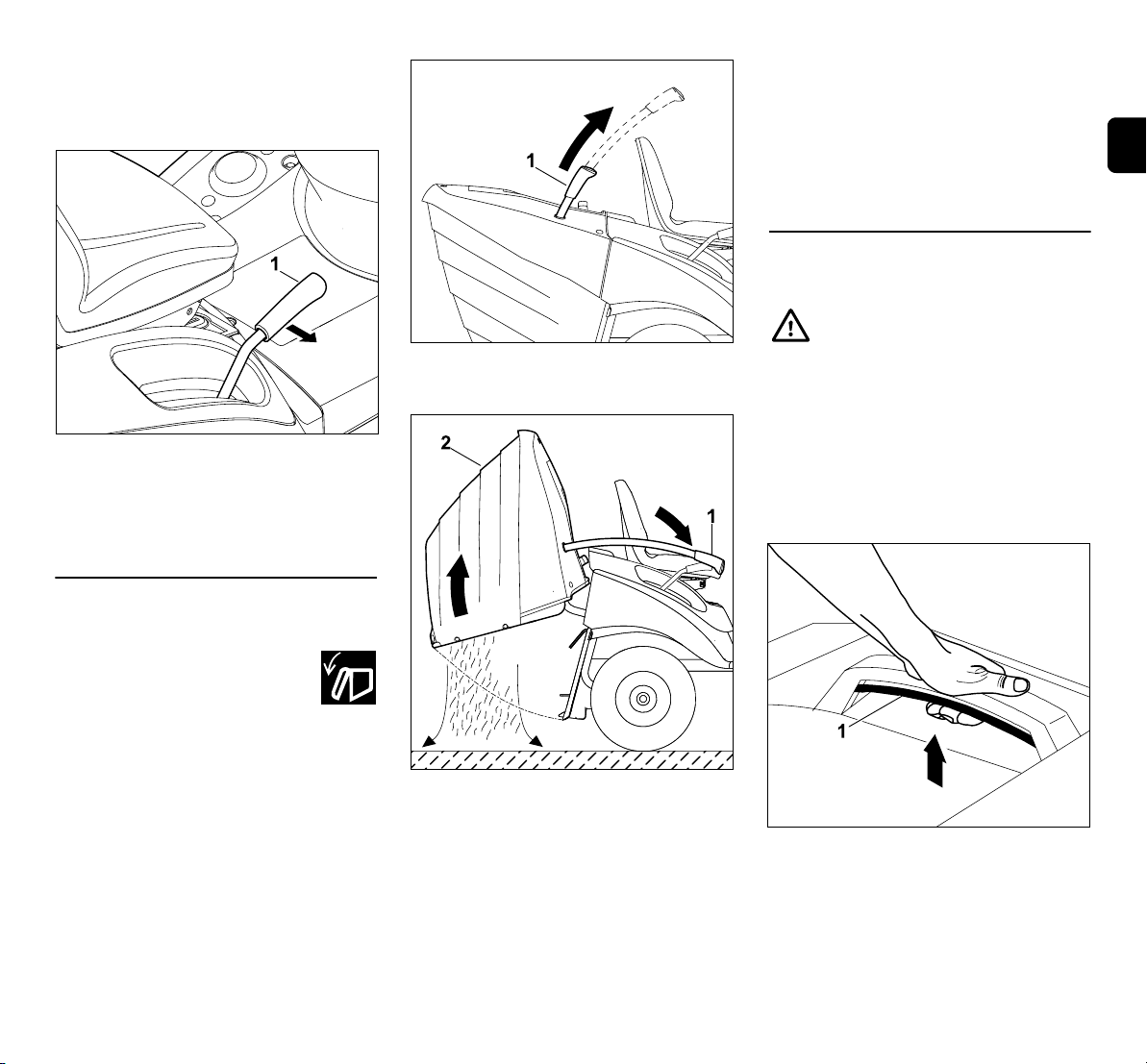 1

1

2

1

1