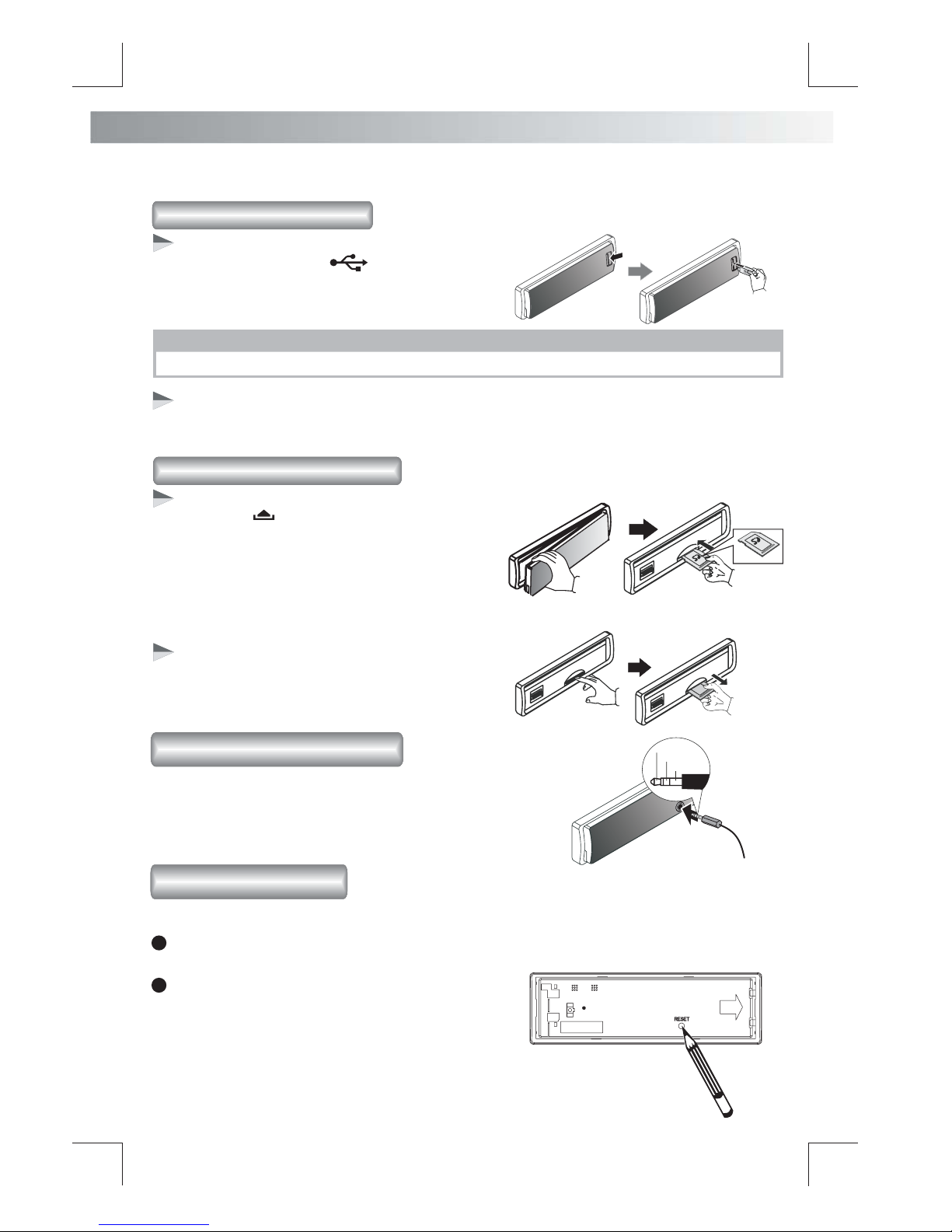 RESET