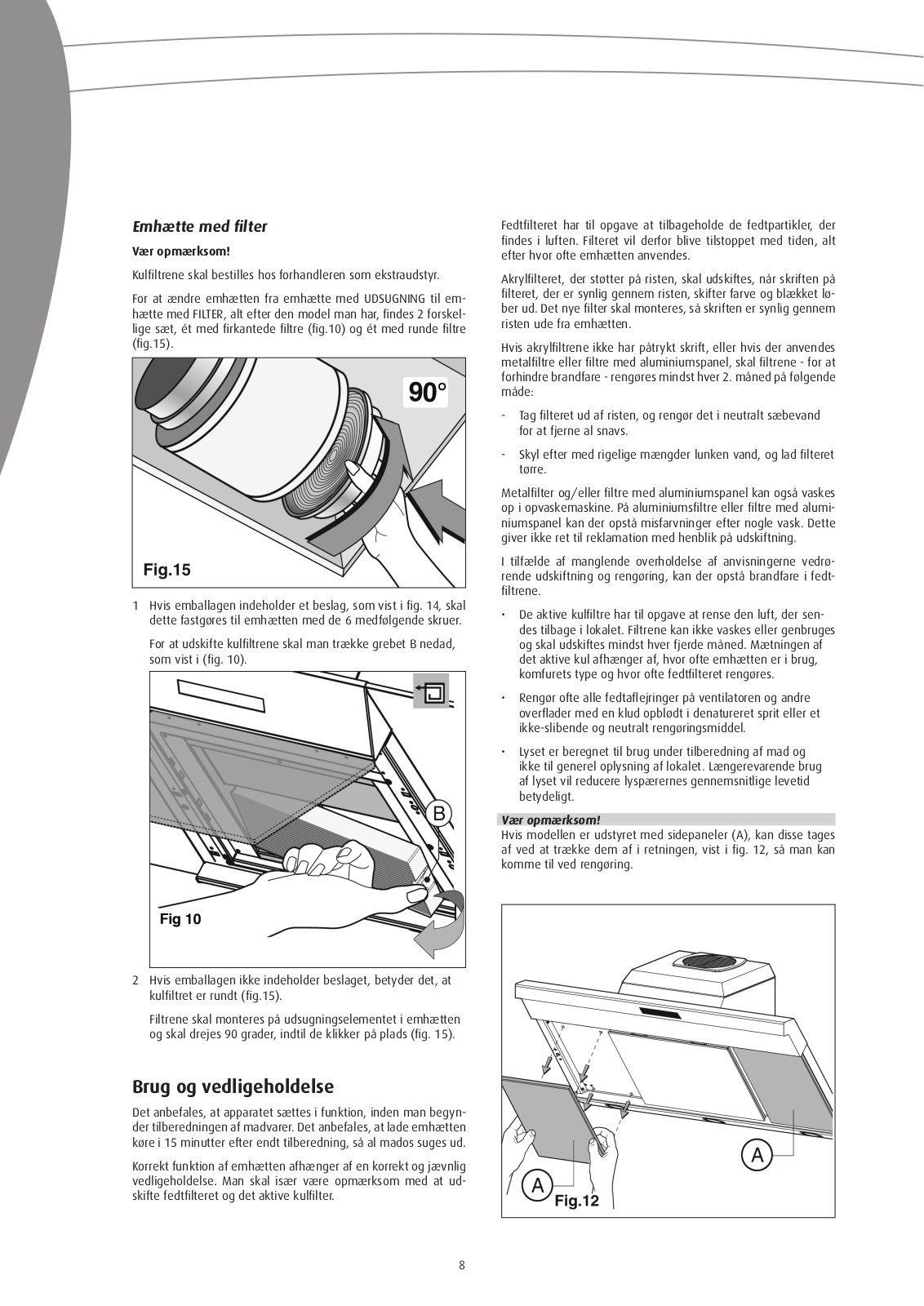 Emhætte med filter

Vær opmærksom!

Kulfiltrene skal bestilles hos forhandleren som ekstraudstyr.

For at ændre emhætten fra emhætte med UDSUGNING til emhætte med FILTER, alt efter den model man har, findes 2 forskellige sæt, ét med firkantede filtre (fig.10) og ét med runde filtre (fig.15).

90°

Fig.15

1 Hvis emballagen indeholder et beslag, som vist i fig. 14, skal dette fastgøres til emhætten med de 6 medfølgende skruer.

For at udskifte kulfiltrene skal man trække grebet B nedad, som vist i (fig. 10).

B

Fig 10

2 Hvis emballagen ikke indeholder beslaget, betyder det, at kulfiltret er rundt (fig.15).

Filtrene skal monteres på udsugningselementet i emhætten og skal drejes 90 grader, indtil de klikker på plads (fig. 15).

Brug og vedligeholdelse

Det anbefales, at apparatet sættes i funktion, inden man begynder tilberedningen af madvarer. Det anbefales, at lade emhætten køre i 15 minutter efter endt tilberedning, så al mados suges ud.

Korrekt funktion af emhætten afhænger af en korrekt og jævnlig vedligeholdelse. Man skal især være opmærksom med at udskifte fedtfilteret og det aktive kulfilter.

Fedtfilteret har til opgave at tilbageholde de fedtpartikler, der findes i luften. Filteret vil derfor blive tilstoppet med tiden, alt efter hvor ofte emhætten anvendes.

Akrylfilteret, der støtter på risten, skal udskiftes, når skriften på filteret, der er synlig gennem risten, skifter farve og blækket løber ud. Det nye filter skal monteres, så skriften er synlig gennem risten ude fra emhætten.

Hvis akrylfiltrene ikke har påtrykt skrift, eller hvis der anvendes metalfiltre eller filtre med aluminiumspanel, skal filtrene - for at forhindre brandfare - rengøres mindst hver 2. måned på følgende måde:

- Tag filteret ud af risten, og rengør det i neutralt sæbevand for at fjerne al snavs.

- Skyl efter med rigelige mængder lunken vand, og lad filteret tørre.

Metalfilter og/eller filtre med aluminiumspanel kan også vaskes op i opvaskemaskine. På aluminiumsfiltre eller filtre med aluminiumspanel kan der opstå misfarvninger efter nogle vask. Dette giver ikke ret til reklamation med henblik på udskiftning.

I tilfælde af manglende overholdelse af anvisningerne vedrørende udskiftning og rengøring, kan der opstå brandfare i fedtfiltrene.

• De aktive kulfiltre har til opgave at rense den luft, der sendes tilbage i lokalet. Filtrene kan ikke vaskes eller genbruges og skal udskiftes mindst hver fjerde måned. Mætningen af det aktive kul afhænger af, hvor ofte emhætten er i brug, komfurets type og hvor ofte fedtfilteret rengøres.

• Rengør ofte alle fedtaflejringer på ventilatoren og andre overflader med en klud opblødt i denatureret sprit eller et ikke-slibende og neutralt rengøringsmiddel.

• Lyset er beregnet til brug under tilberedning af mad og ikke til generel oplysning af lokalet. Længerevarende brug af lyset vil reducere lyspærernes gennemsnitlige levetid betydeligt.

Vær opmærksom!
Hvis modellen er udstyret med sidepaneler (A), kan disse tages af ved at trække dem af i retningen, vist i fig. 12, så man kan komme til ved rengøring.

A

A

Fig.12

8