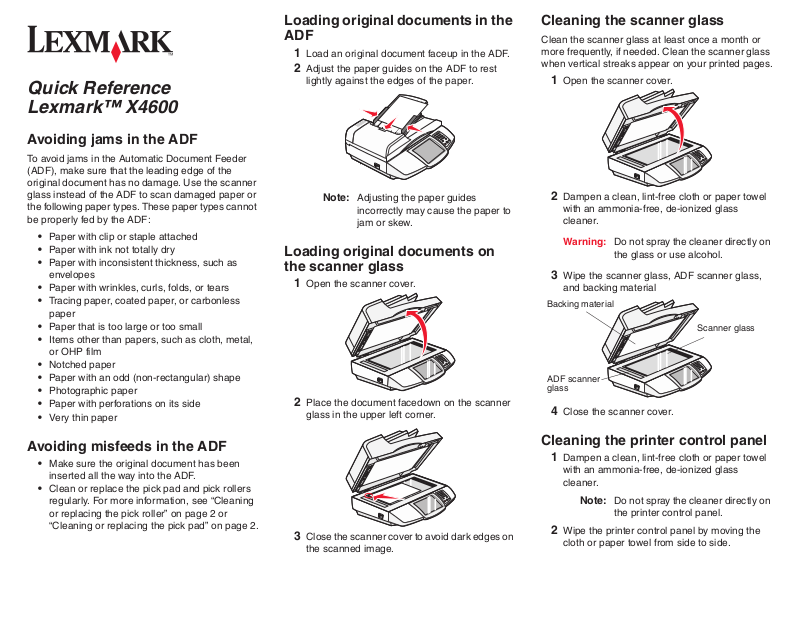 LEXMARK

Quick Reference
Lexmark™ X4600

Avoiding jams in the ADF

To avoid jams in the Automatic Document Feeder (ADF), make sure that the leading edge of the original document has no damage. Use the scanner glass instead of the ADF to scan damaged paper or the following paper types. These paper types cannot be properly fed by the ADF:

• Paper with clip or staple attached
• Paper with ink not totally dry
• Paper with inconsistent thickness, such as envelopes
• Paper with wrinkles, curls, folds, or tears
• Tracing paper, coated paper, or carbonless paper
• Paper that is too large or too small
• Items other than papers, such as cloth, metal, or OHP film
• Notched paper
• Paper with an odd (non-rectangular) shape
• Photographic paper
• Paper with perforations on its side
• Very thin paper

Avoiding misfeeds in the ADF

• Make sure the original document has been inserted all the way into the ADF.
• Clean or replace the pick pad and pick rollers regularly. For more information, see "Cleaning or replacing the pick roller" on page 2 or "Cleaning or replacing the pick pad" on page 2.

Loading original documents in the ADF

1 Load an original document faceup in the ADF.
2 Adjust the paper guides on the ADF to rest lightly against the edges of the paper.

Note: Adjusting the paper guides incorrectly may cause the paper to jam or skew.

Loading original documents on the scanner glass

1 Open the scanner cover.

2 Place the document facedown on the scanner glass in the upper left corner.

3 Close the scanner cover to avoid dark edges on the scanned image.

Cleaning the scanner glass

Clean the scanner glass at least once a month or more frequently, if needed. Clean the scanner glass when vertical streaks appear on your printed pages.

1 Open the scanner cover.

2 Dampen a clean, lint-free cloth or paper towel with an ammonia-free, de-ionized glass cleaner.

Warning: Do not spray the cleaner directly on the glass or use alcohol.

3 Wipe the scanner glass, ADF scanner glass, and backing material

Backing material
Scanner glass
ADF scanner glass

4 Close the scanner cover.

Cleaning the printer control panel

1 Dampen a clean, lint-free cloth or paper towel with an ammonia-free, de-ionized glass cleaner.

Note: Do not spray the cleaner directly on the printer control panel.

2 Wipe the printer control panel by moving the cloth or paper towel from side to side.