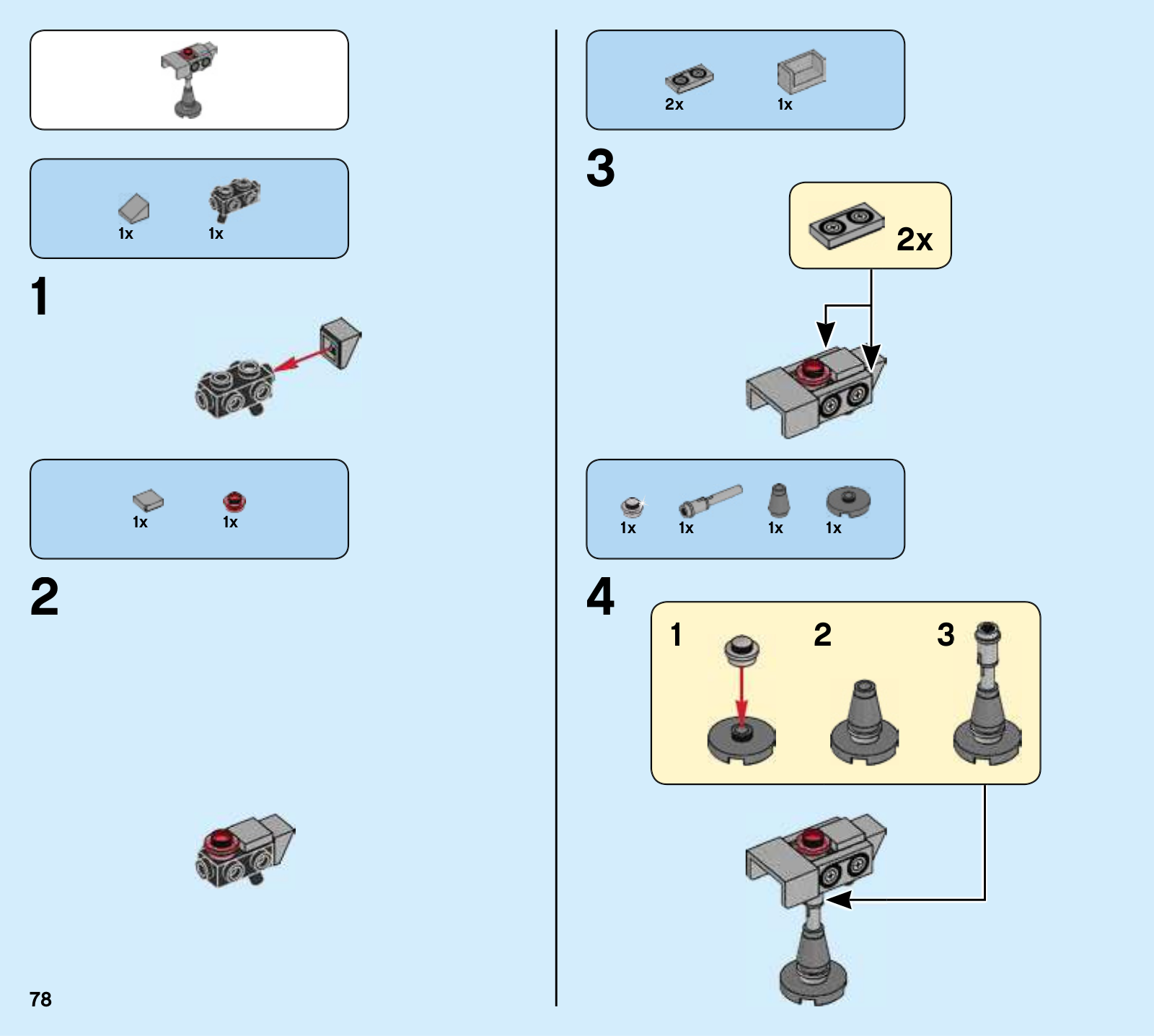 1x 1x

1

1x 1x

2

78

2x 1x

3

2x

1x 1x 1x 1x

4

1 2 3