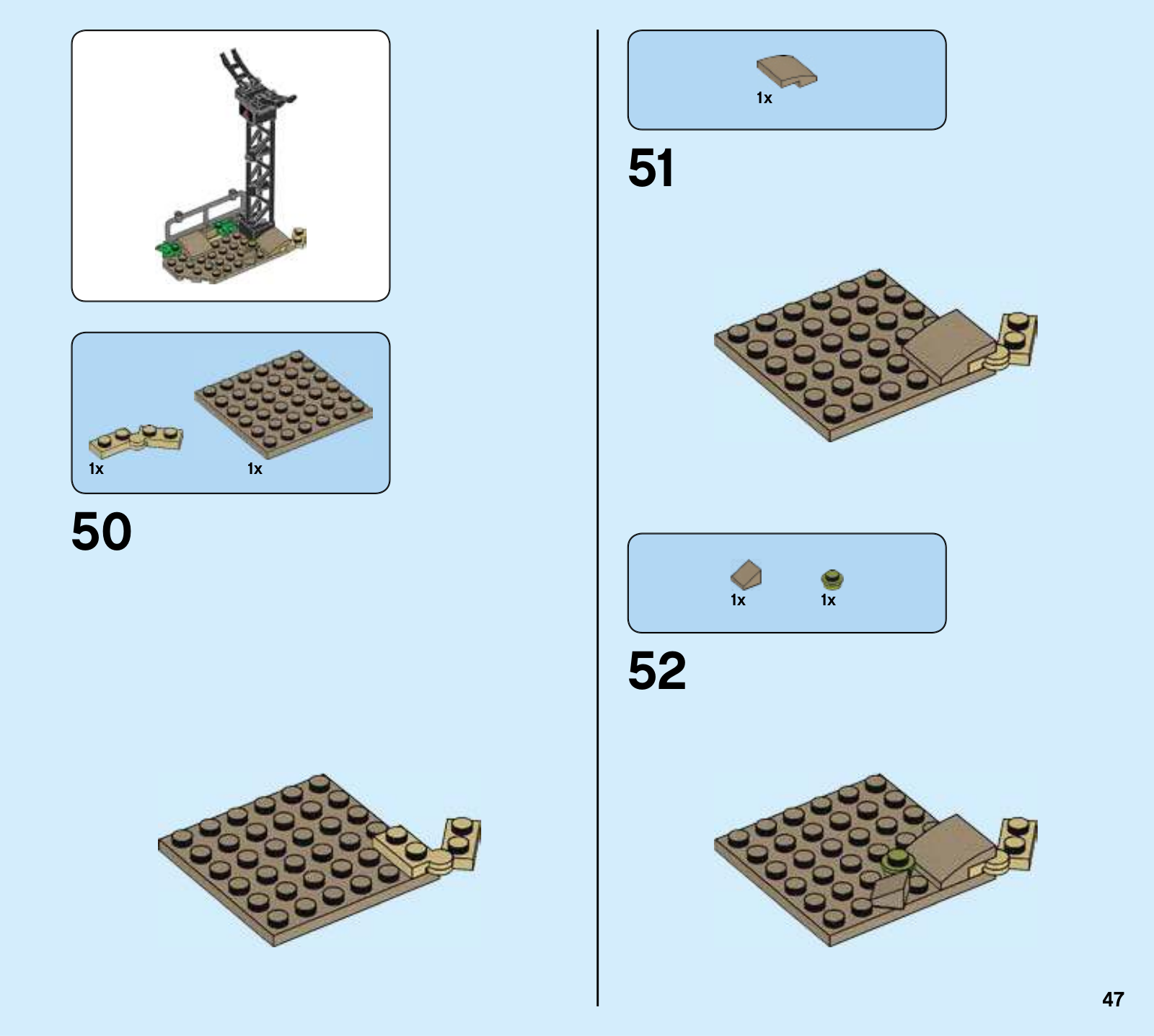 1x

1x

50

1x

51

1x

1x

52

47