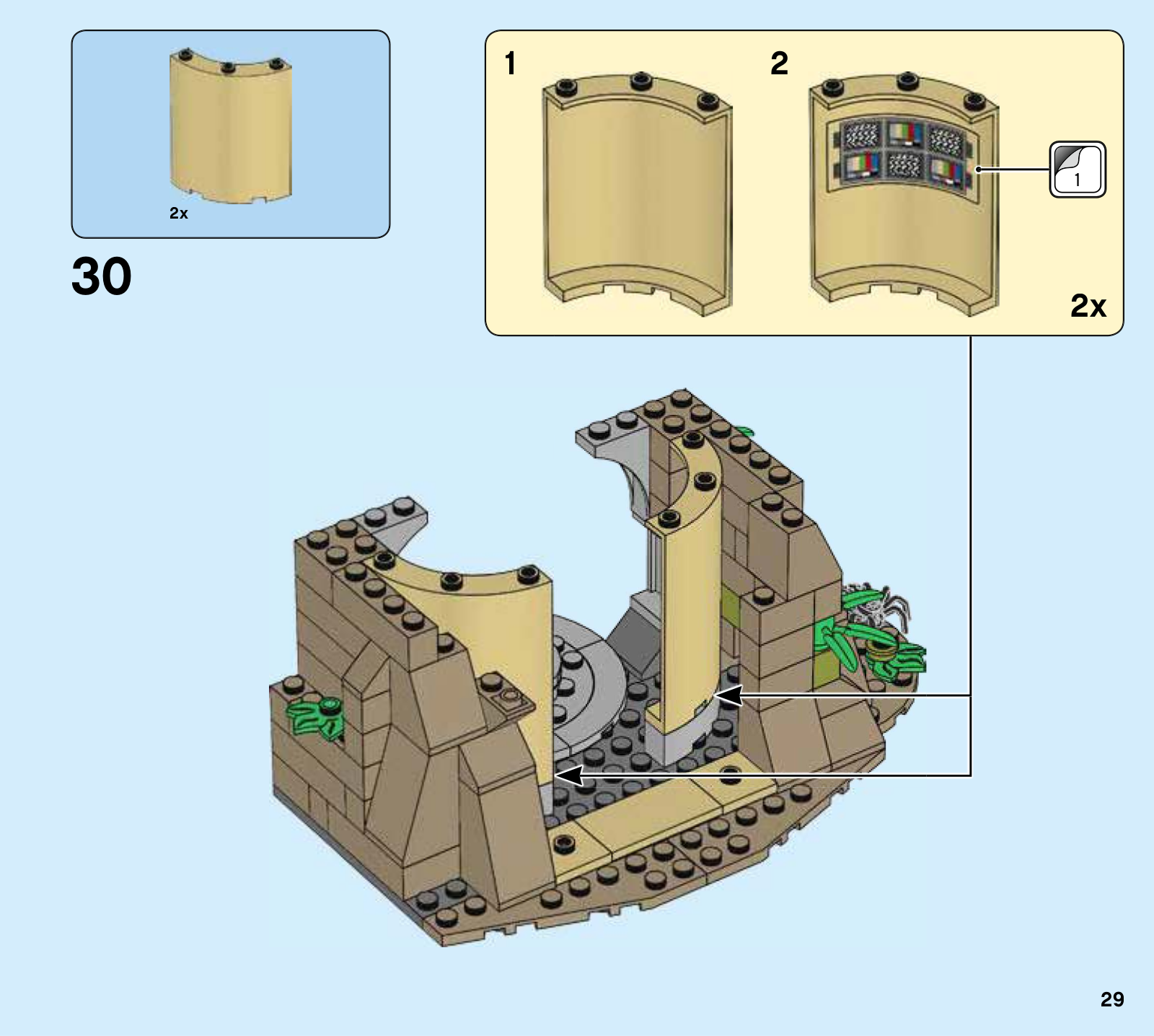 2x

30

1

2

1

2x

29