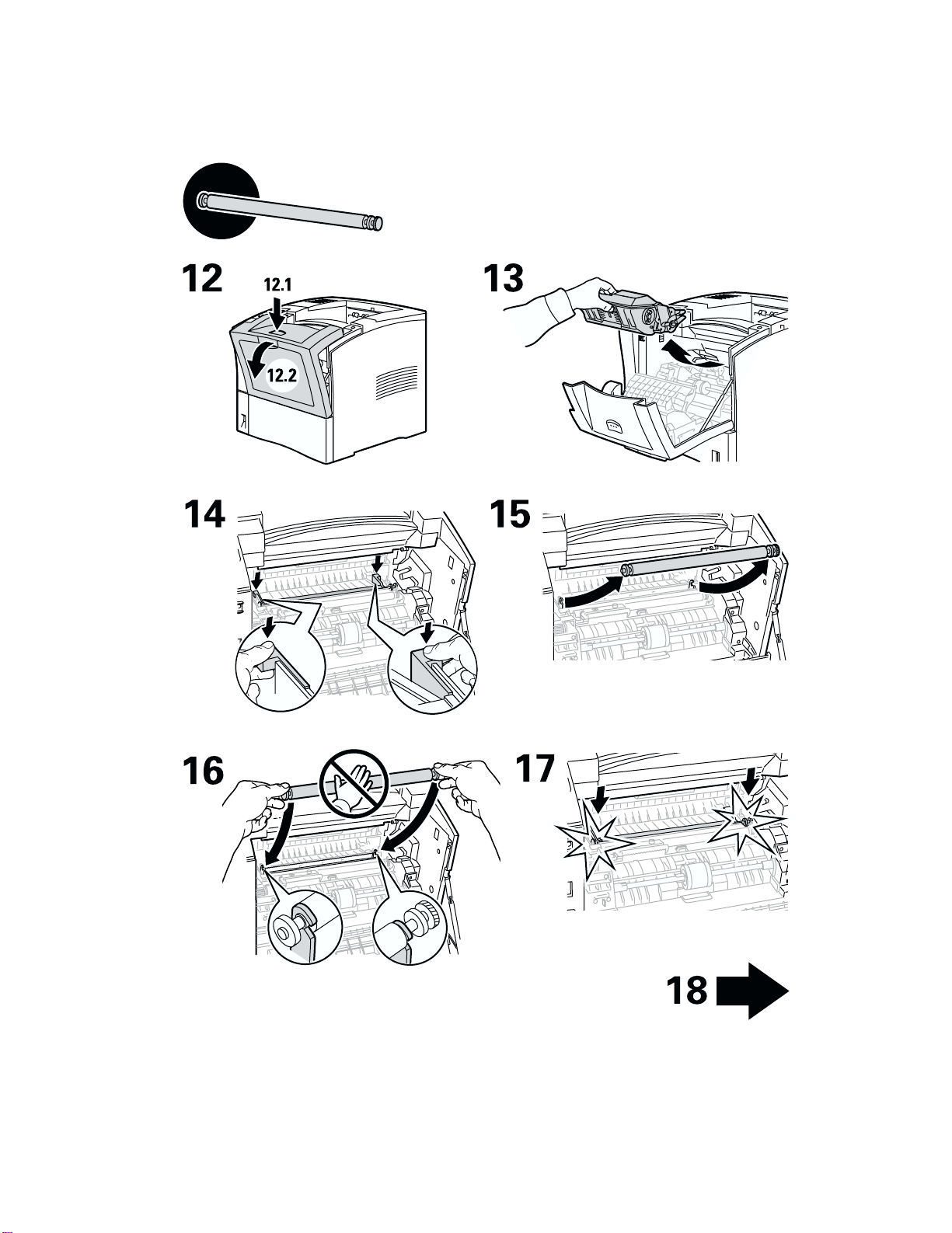 12

12.1

12.2

13

14

15

16

17

18