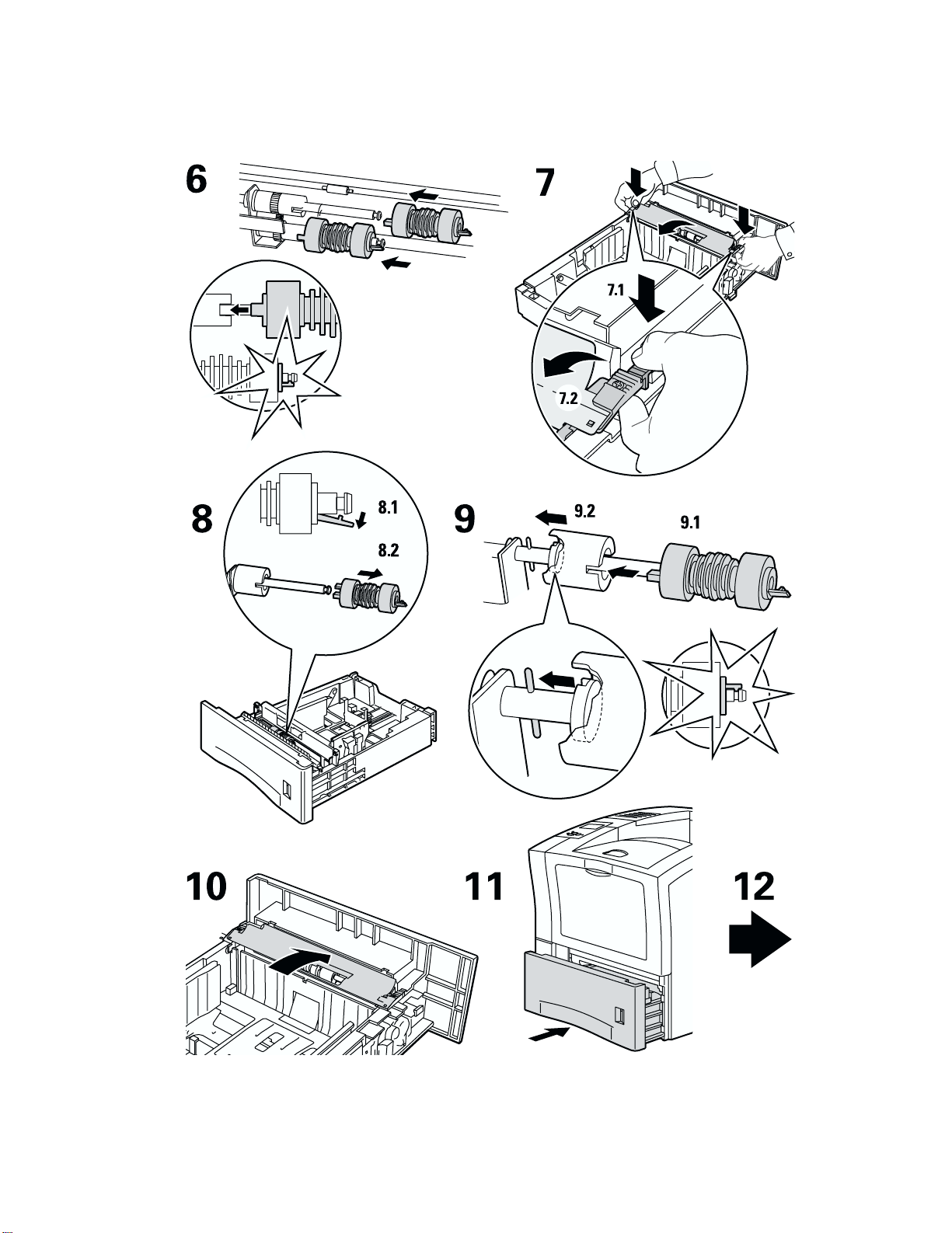 6

7

7.1

7.2

8

8.1

8.2

9

9.2

9.1

10

11

12