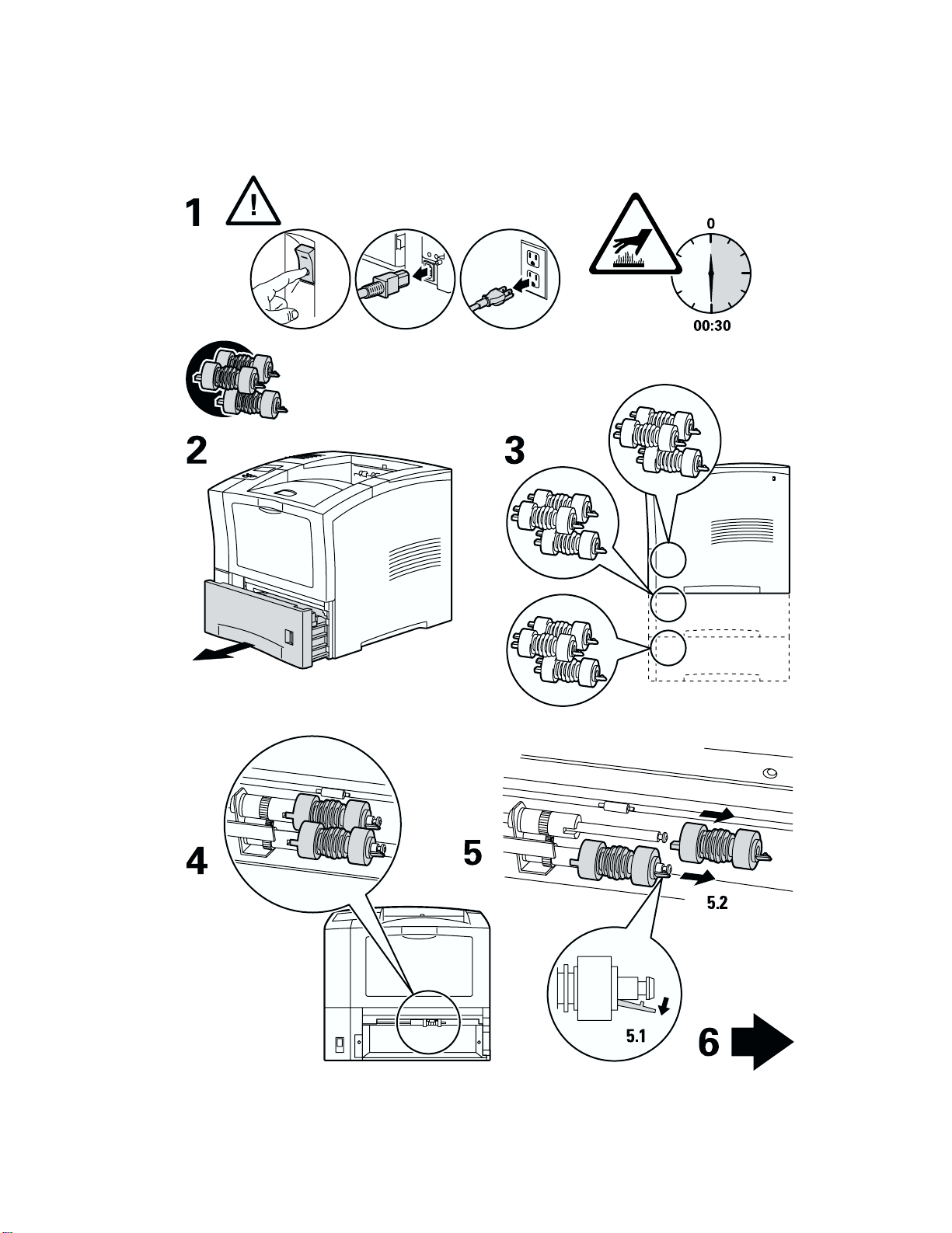 1

!

0

00:30

2

3

4

5

5.2

5.1

6