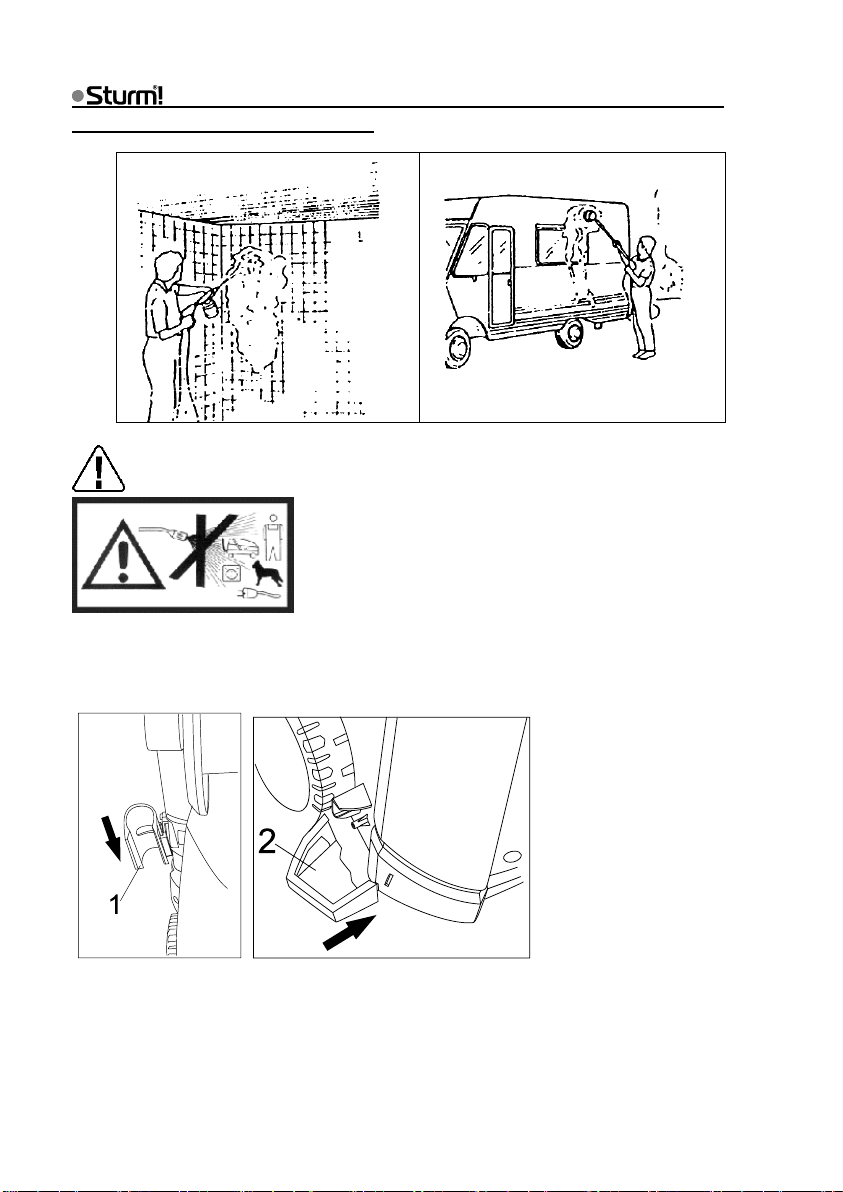 Sturm!

2

1