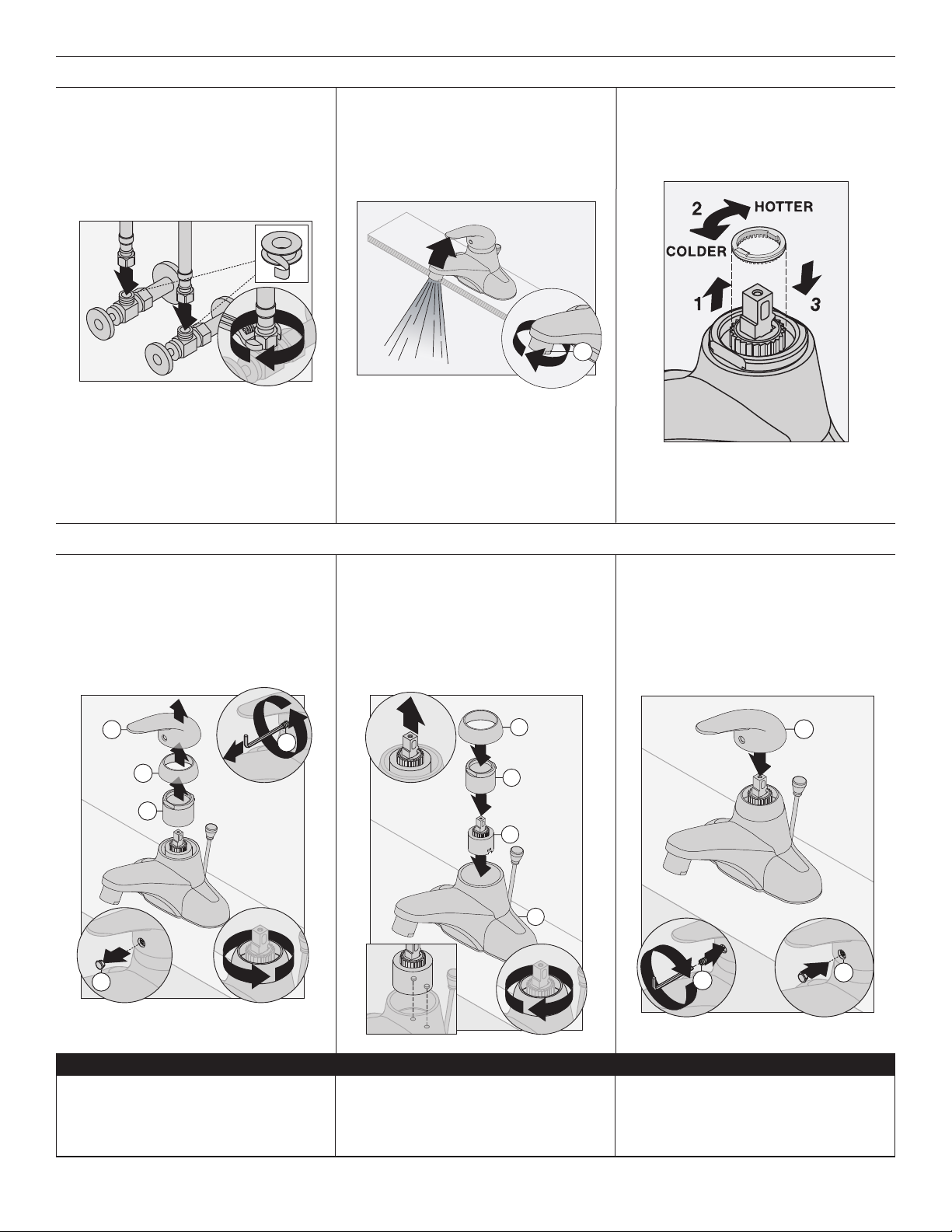 2 HOTTER
COLDER
1
3