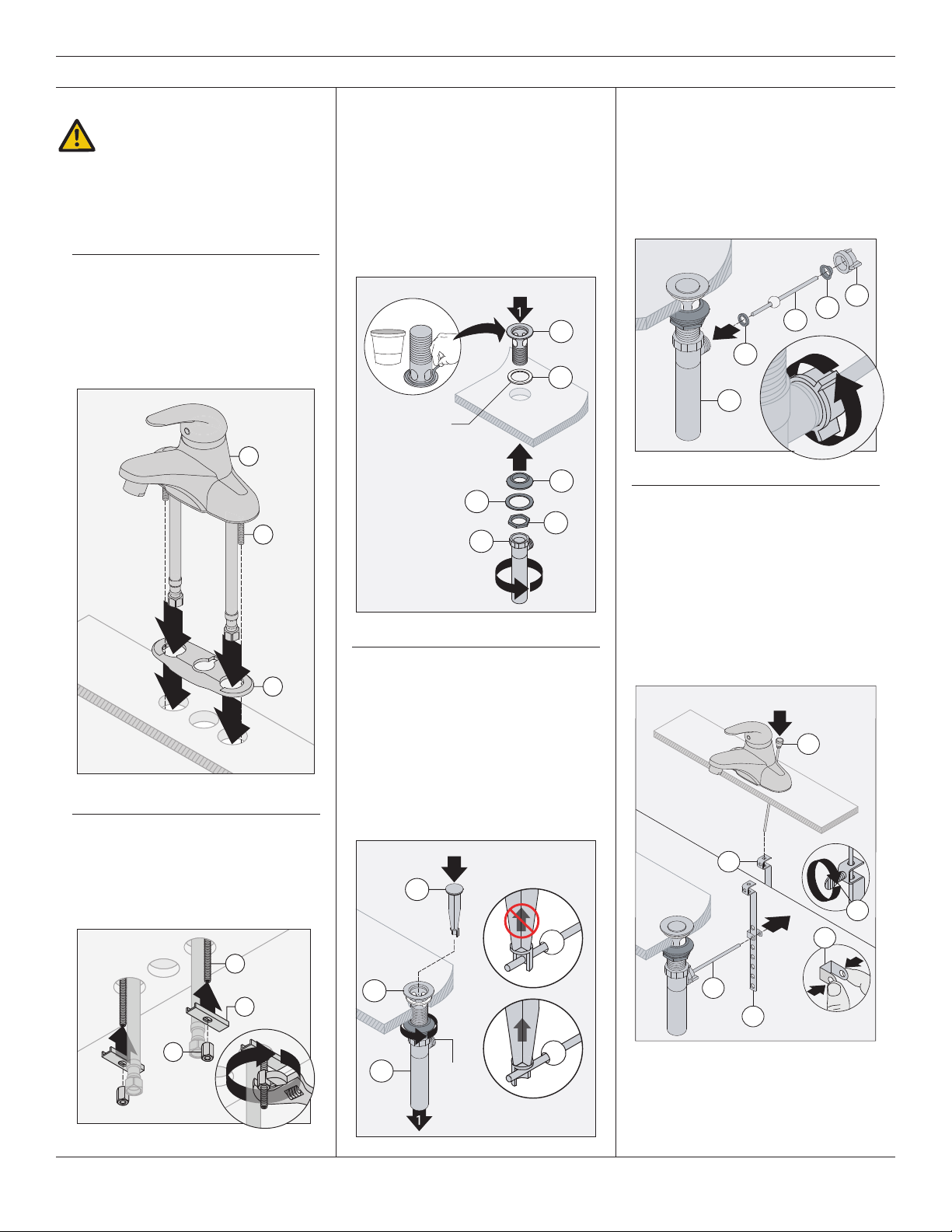 1

1