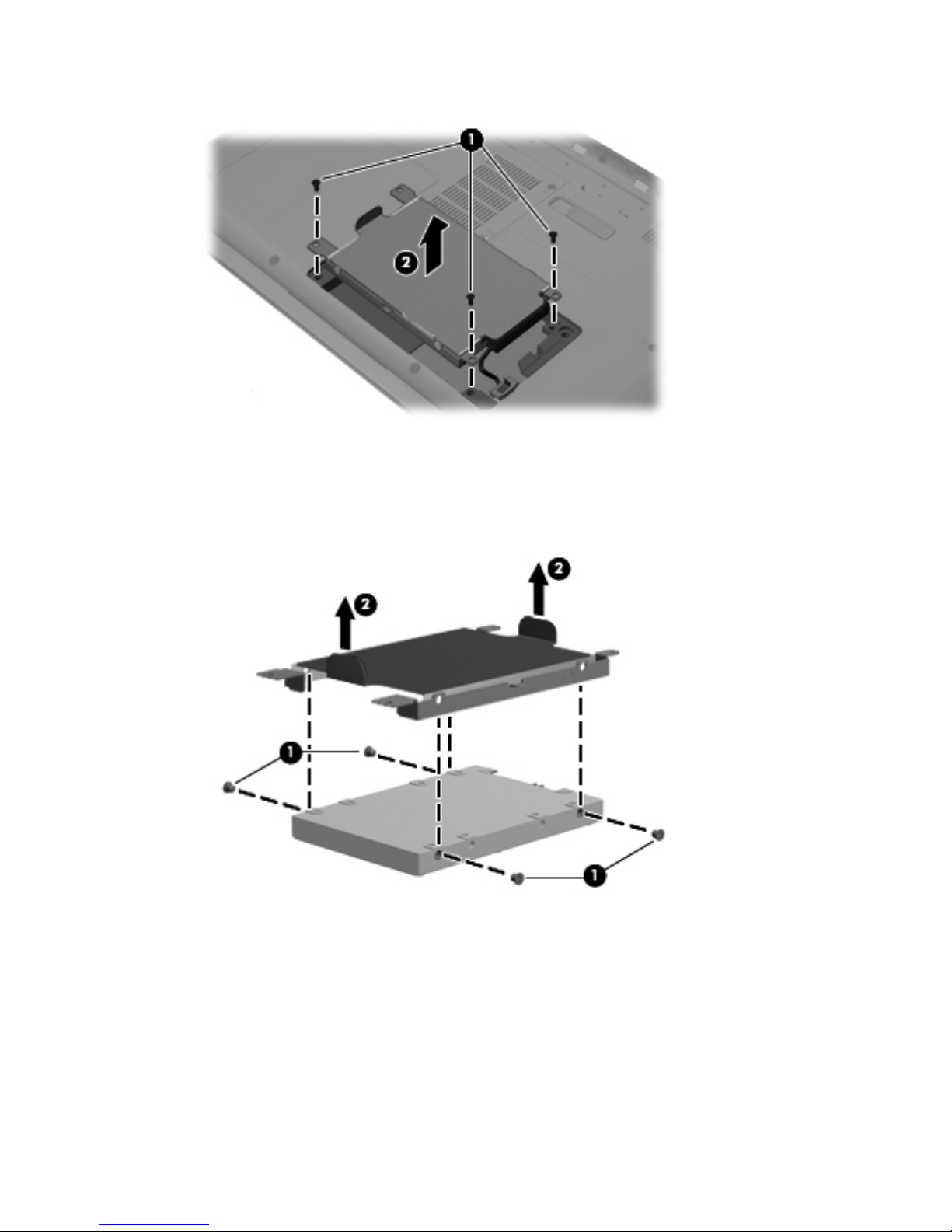 1
2

2
2
1
1