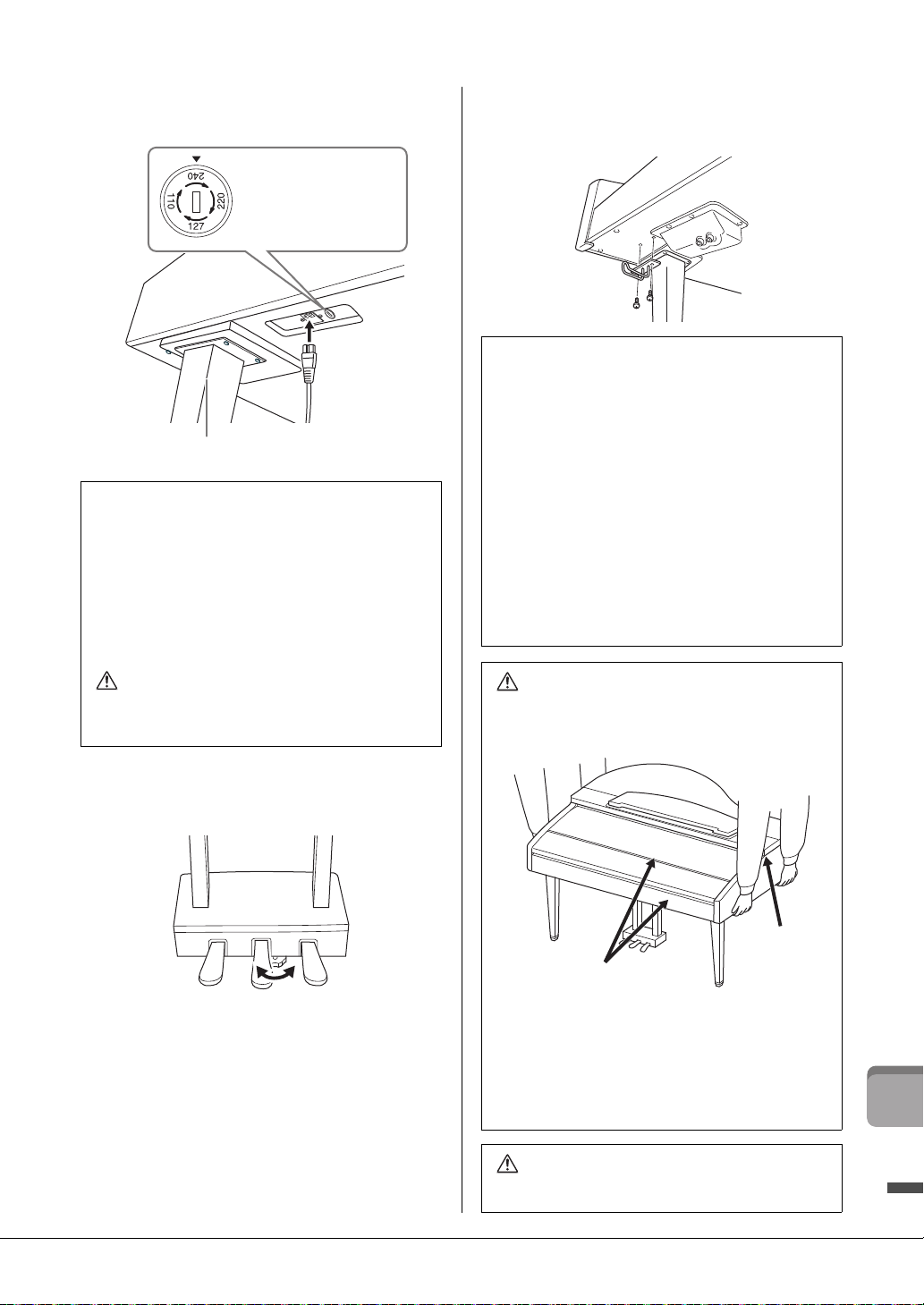 240

110

220

127