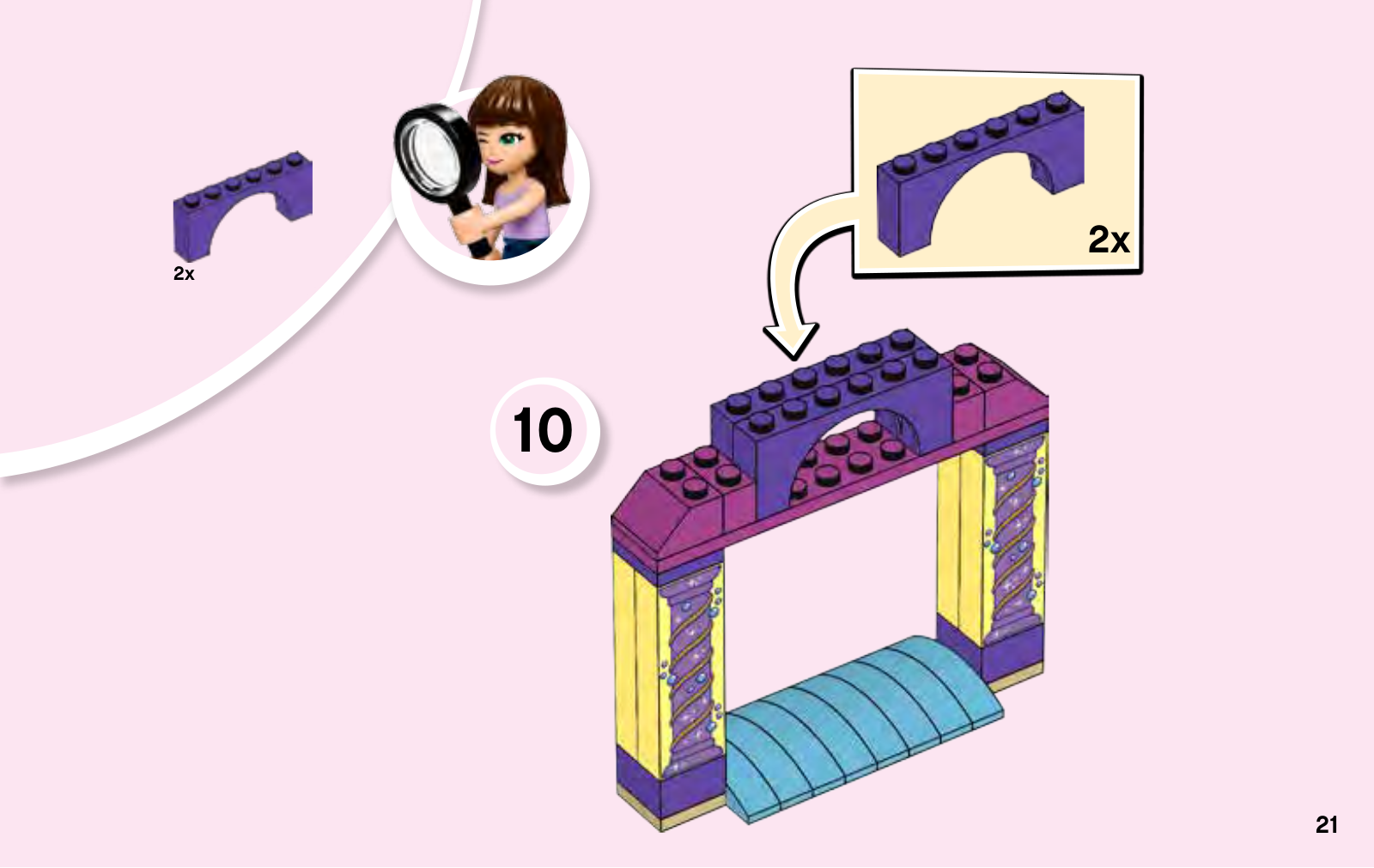 2x

2x

10

21