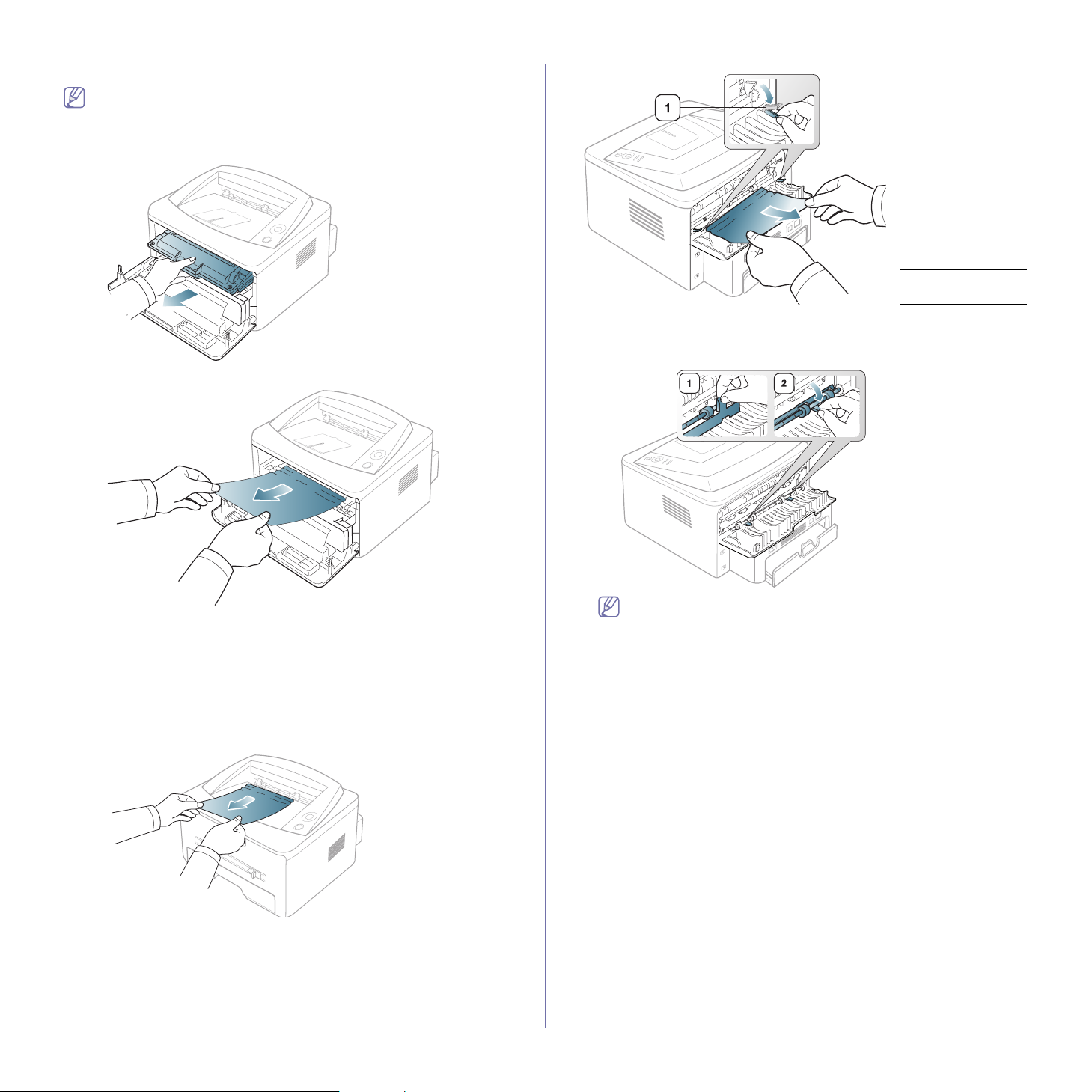 1

1

2