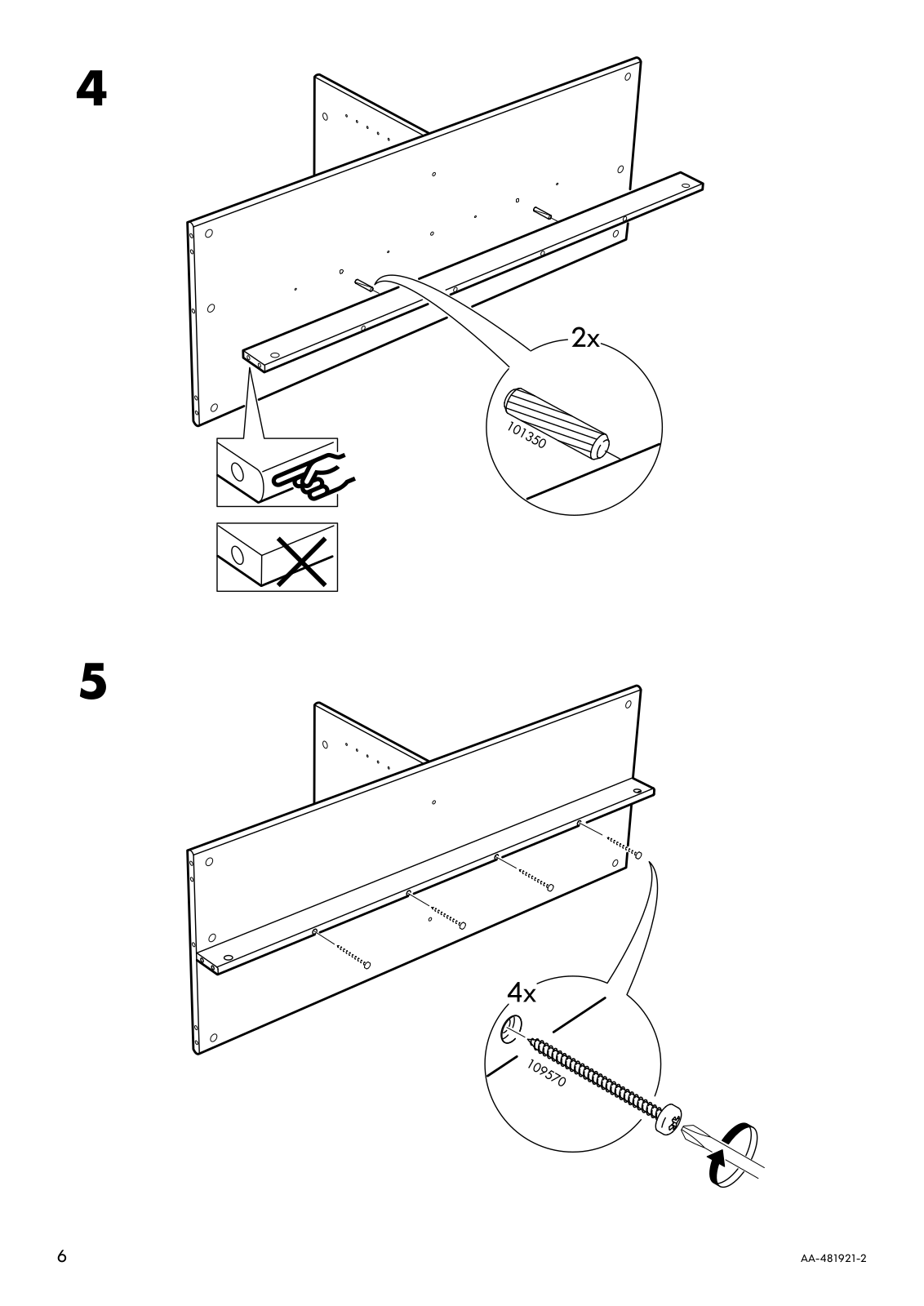 4

2x

101350

5

4x

109570

6

AA-481921-2