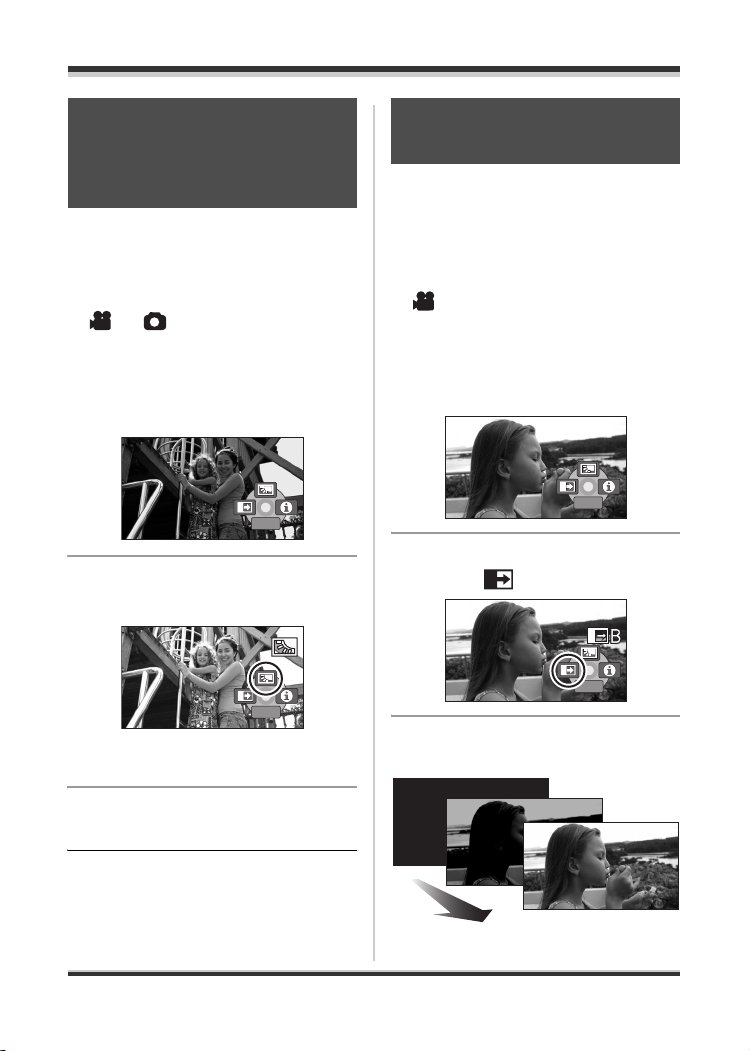 B