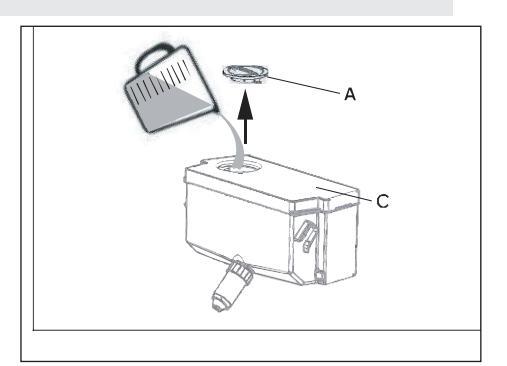 A
C