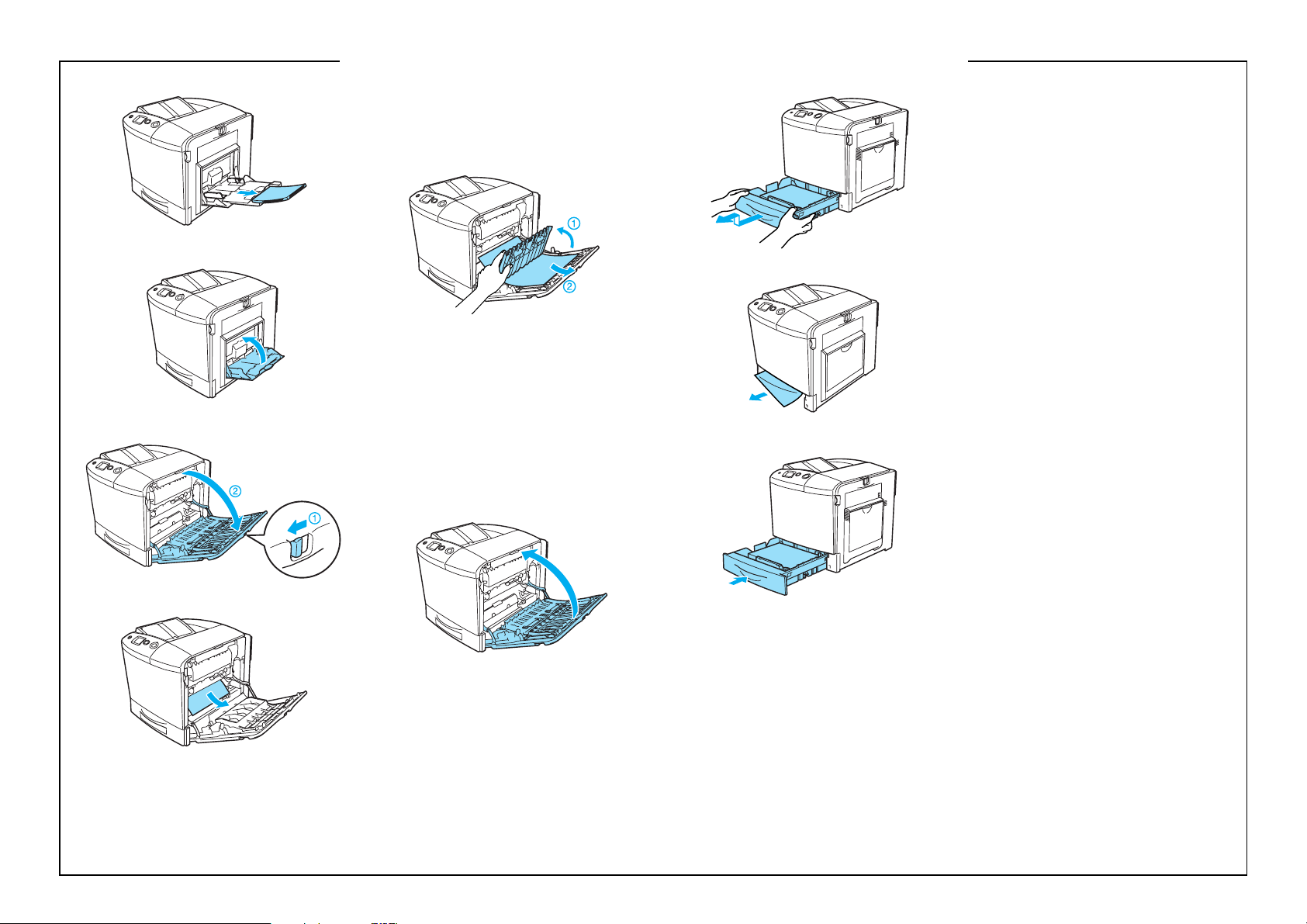 ①
②
②
①